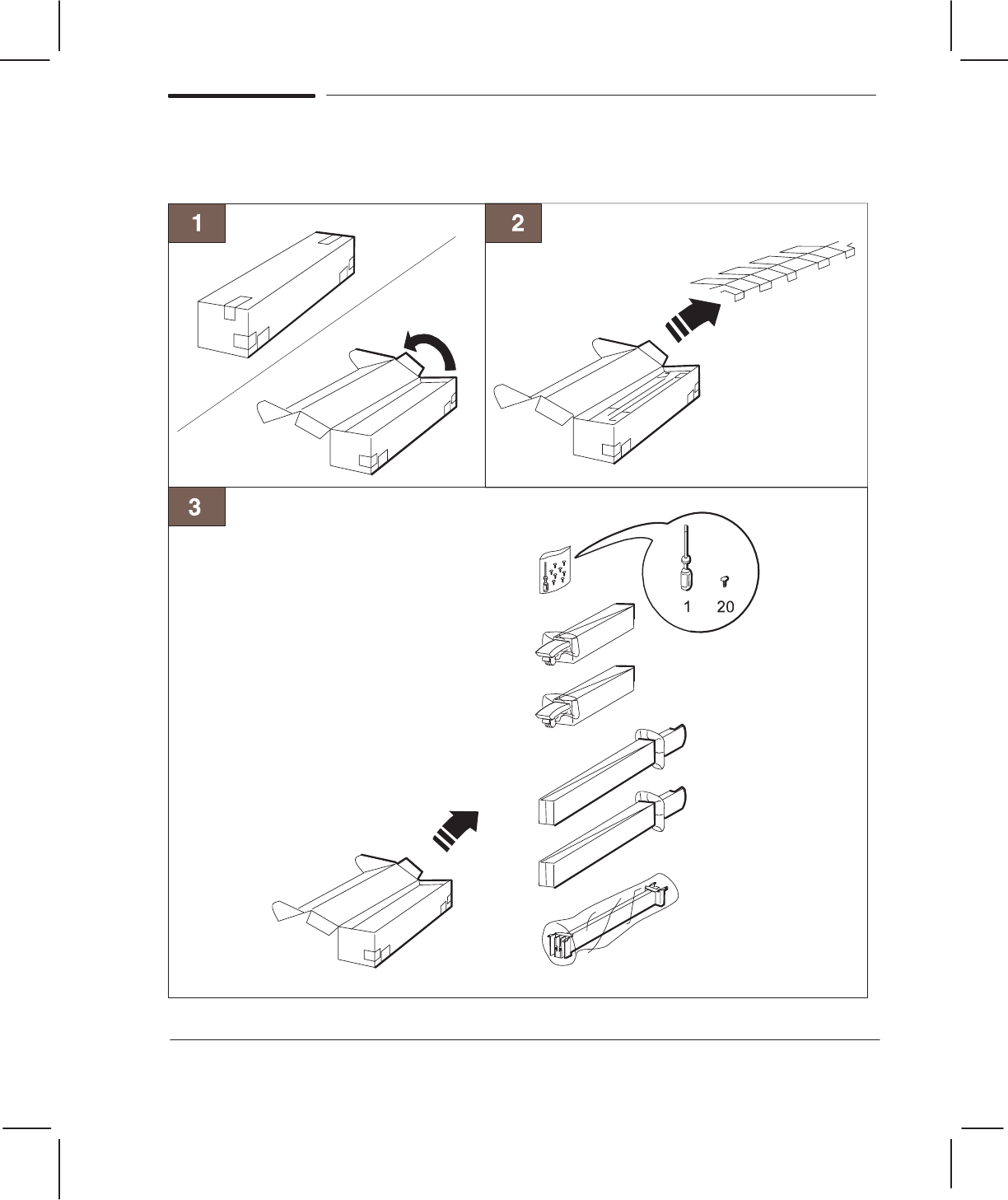 1

2

3

1 20