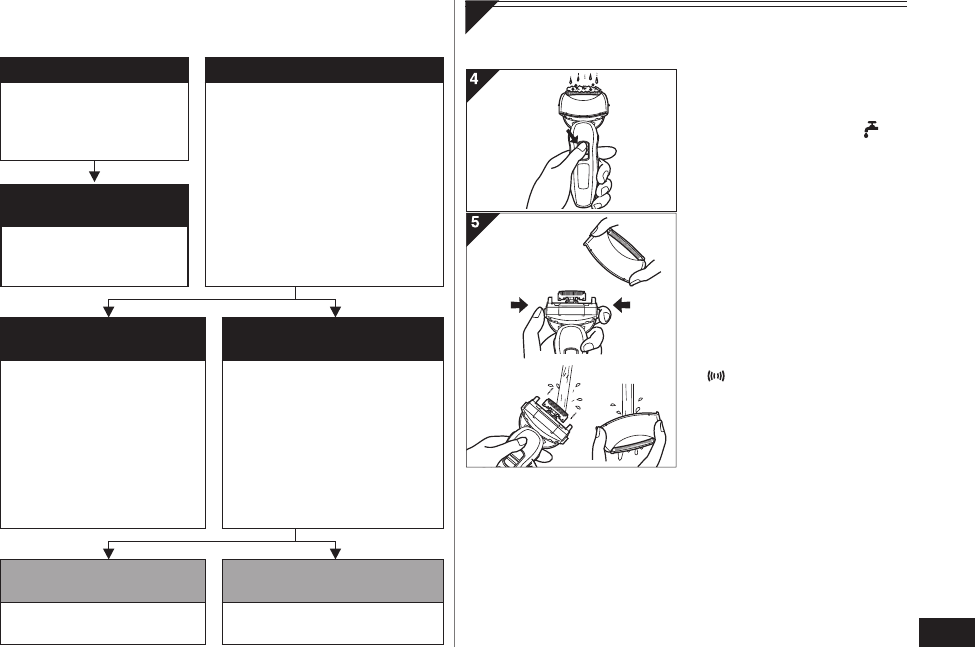 4

5