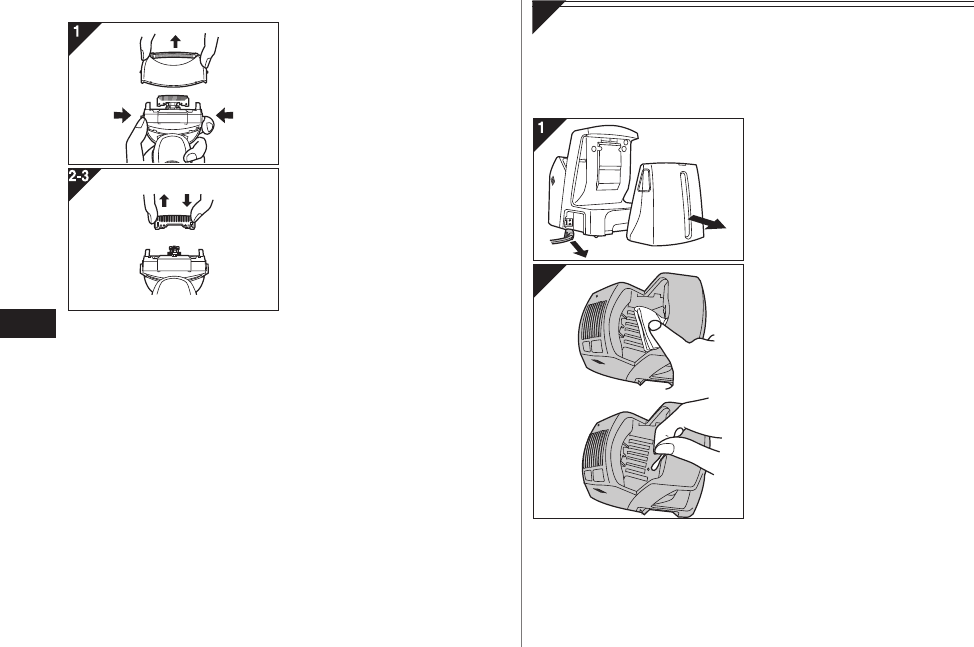 1

2-3

1