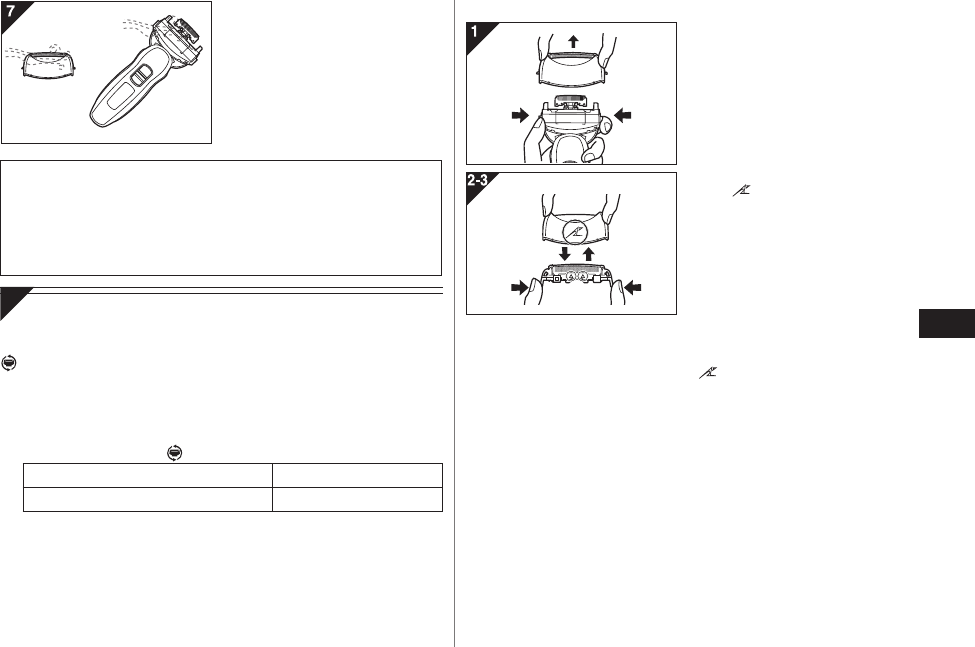 7

1

2-3