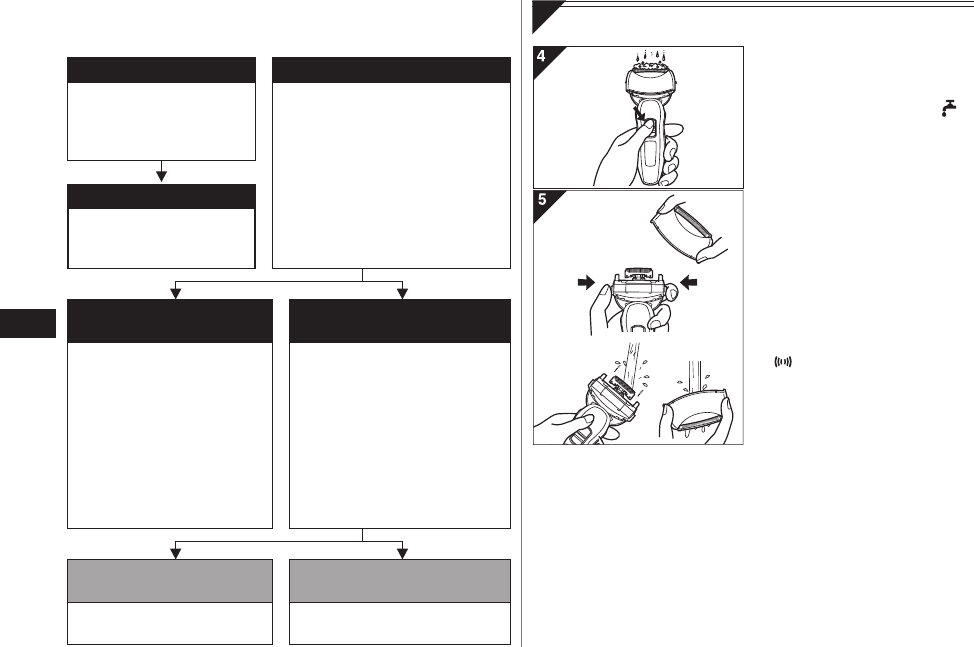 4

5