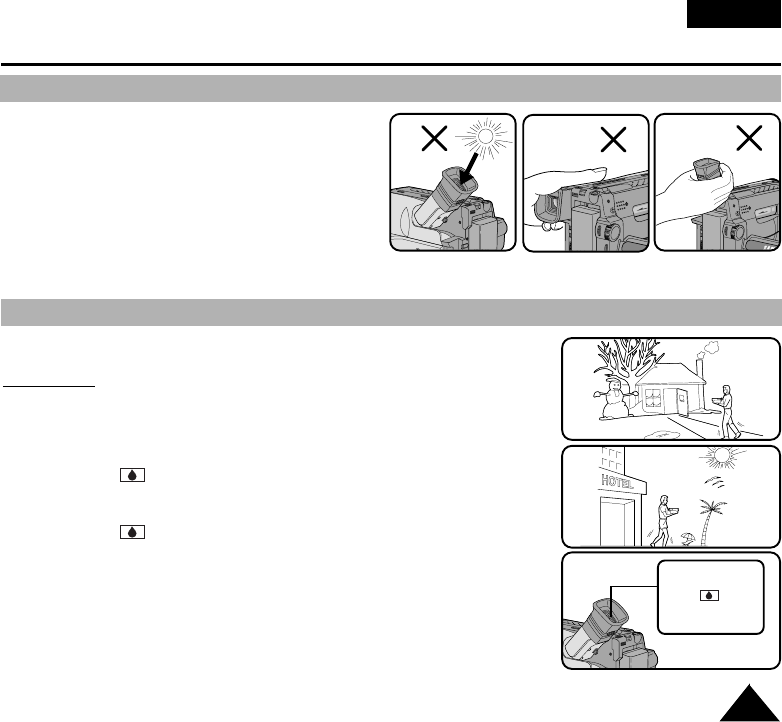 HOTEL