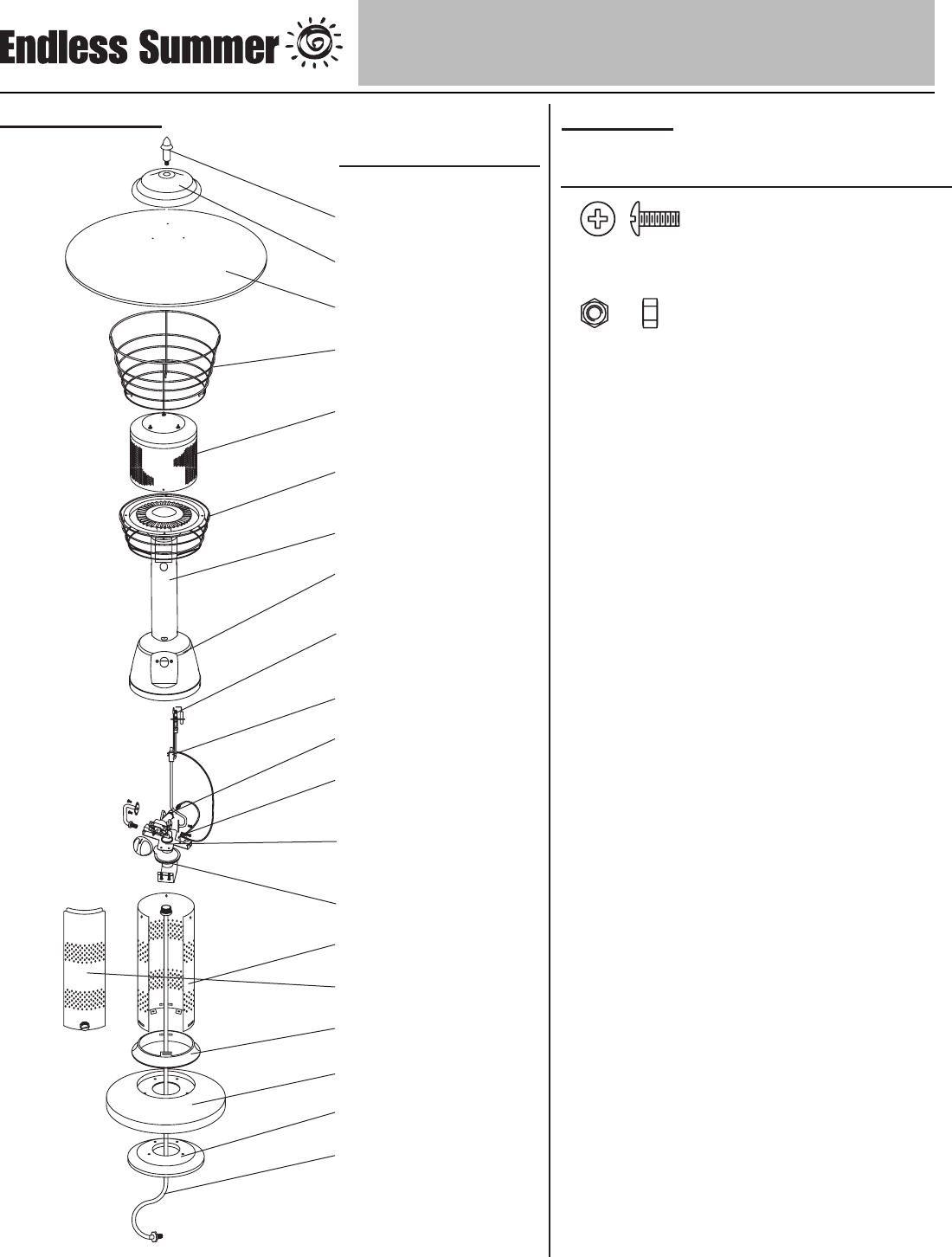 Endless Summer