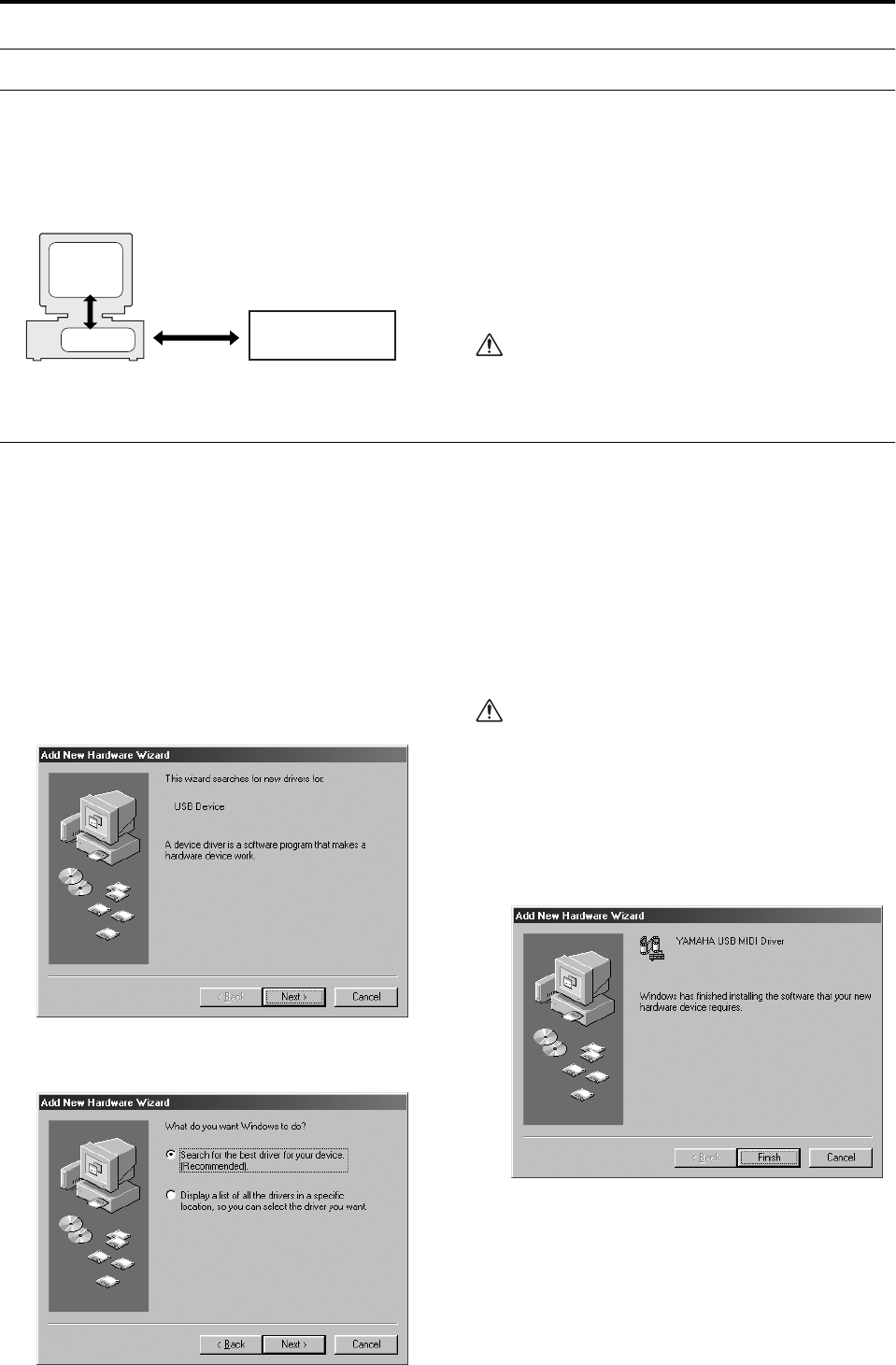 Add New Hardware Wizard

This wizard searches for new drivers for:

USB Device

A device driver is a software program that makes a hardware device work.

< Back Next > Cancel

Add New Hardware Wizard

What do you want Windows to do?

Search for the best driver for your device. (Recommended).

Display a list of all the drivers in a specific location, so you can select the driver you want.

< Back Next > Cancel

Add New Hardware Wizard

YAMAHA USB MIDI Driver

Windows has finished installing the software that your new hardware device requires.

< Back Finish Cancel