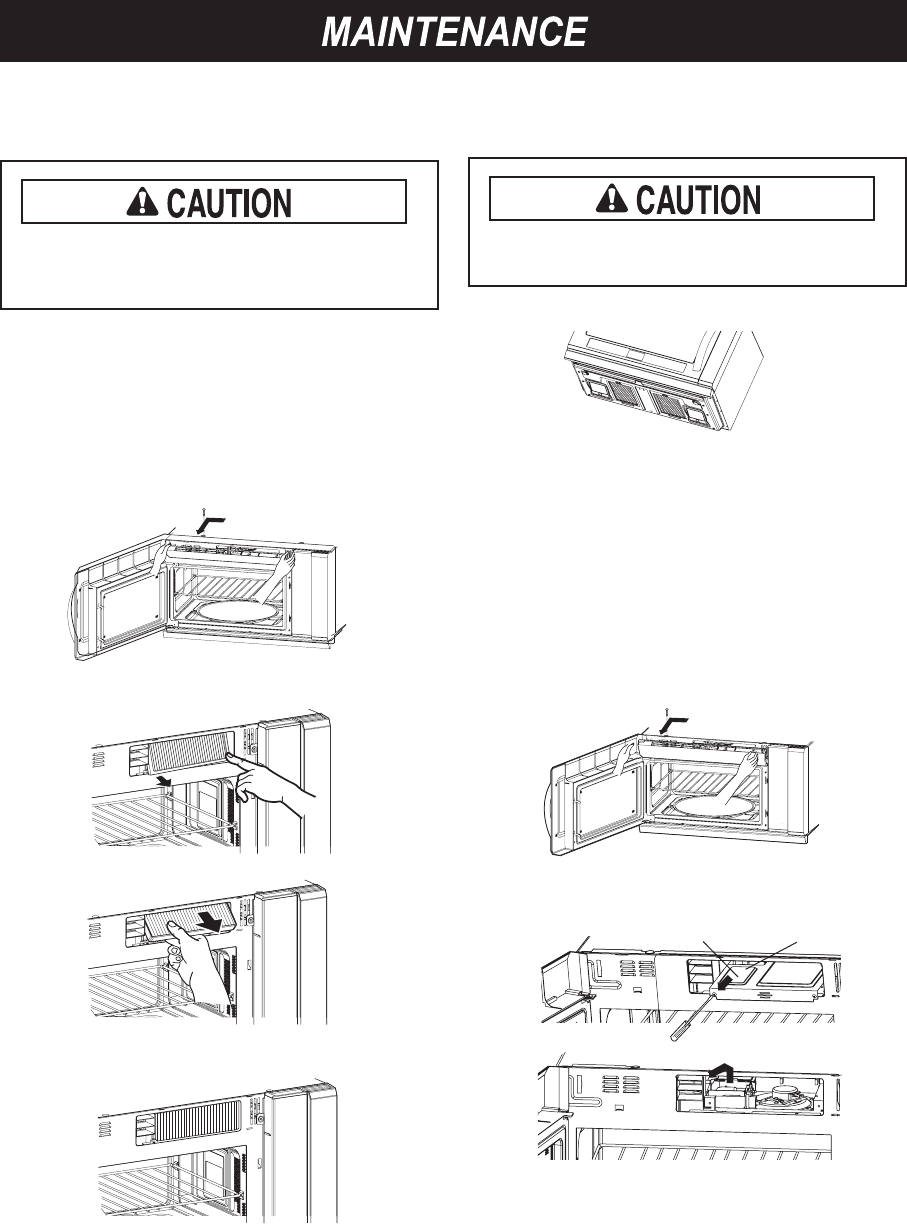 MAINTENANCE

CAUTION

CAUTION