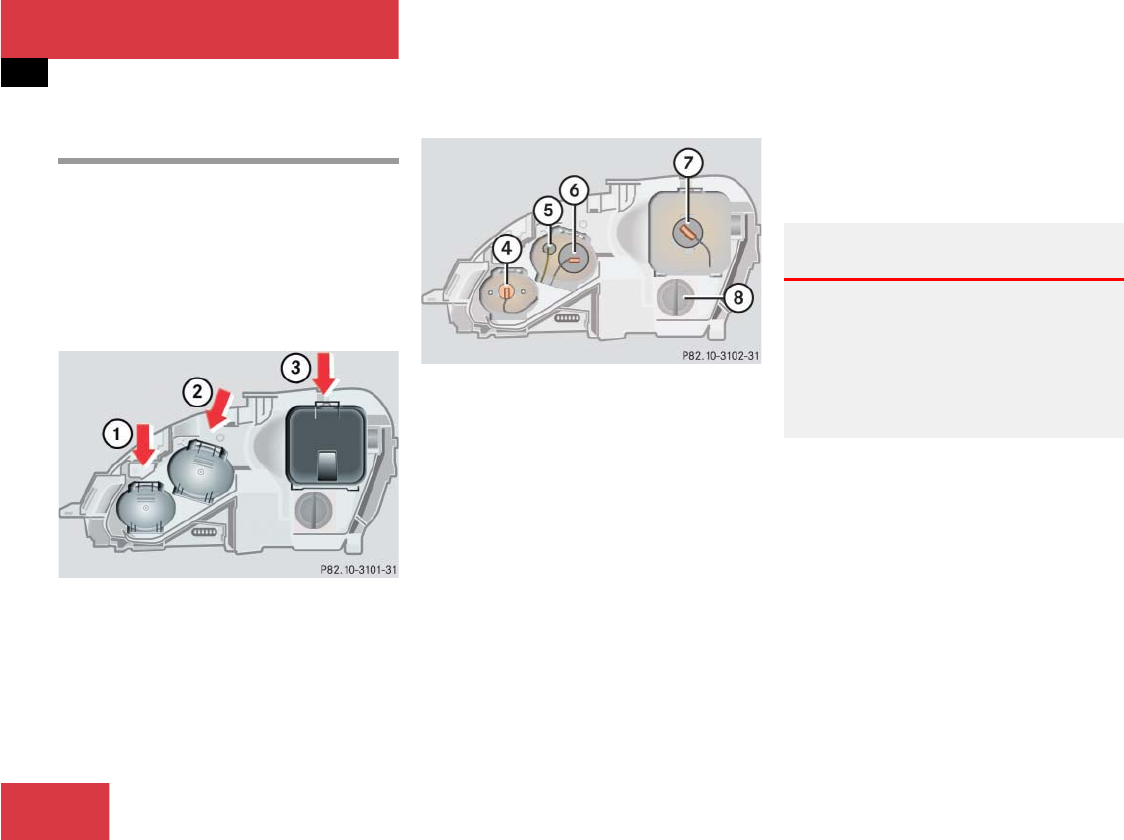 1
2
3
P82.10-3101-31

4
5
6
7
8
P82.10-3102-31