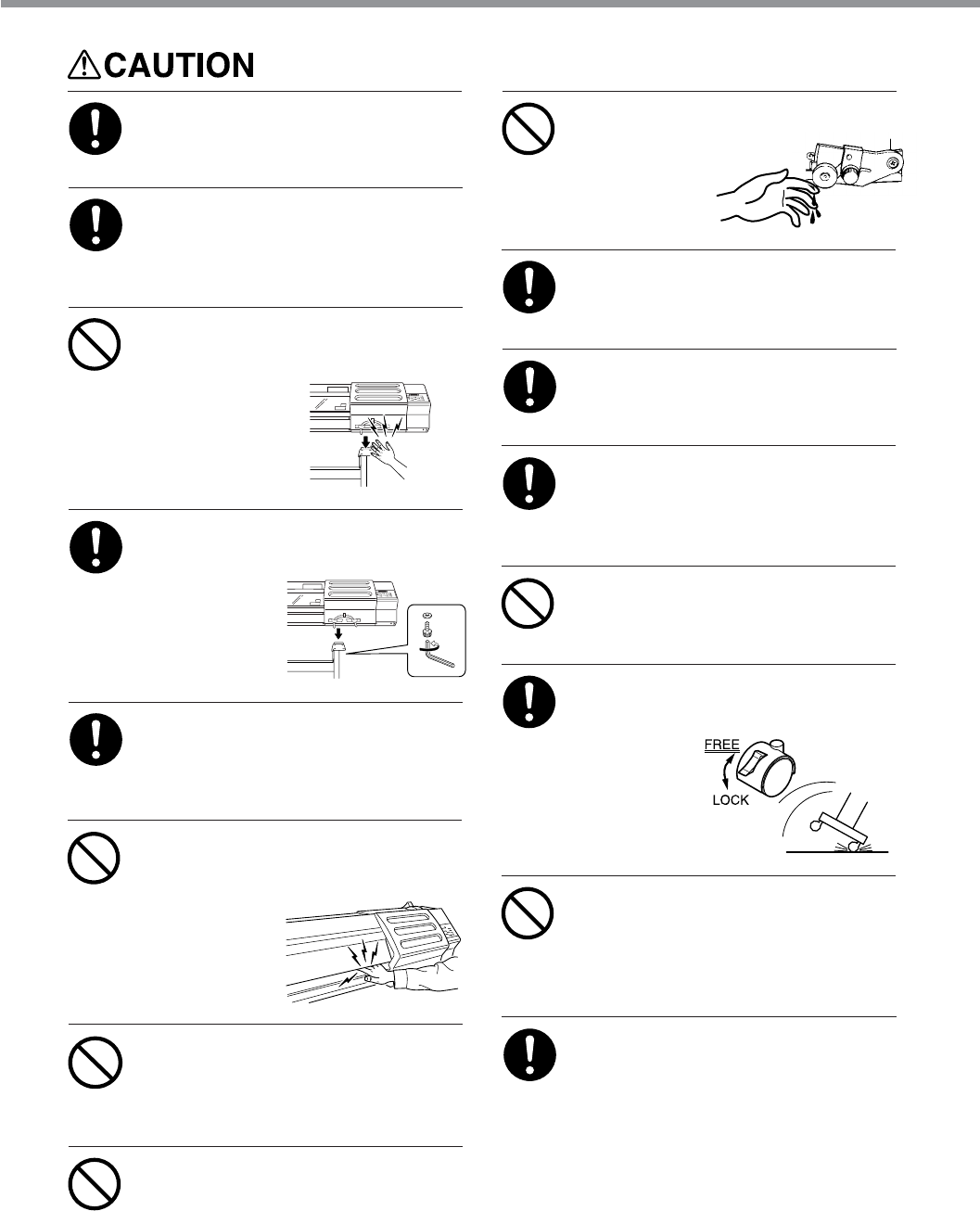 CAUTION

FREE

LOCK