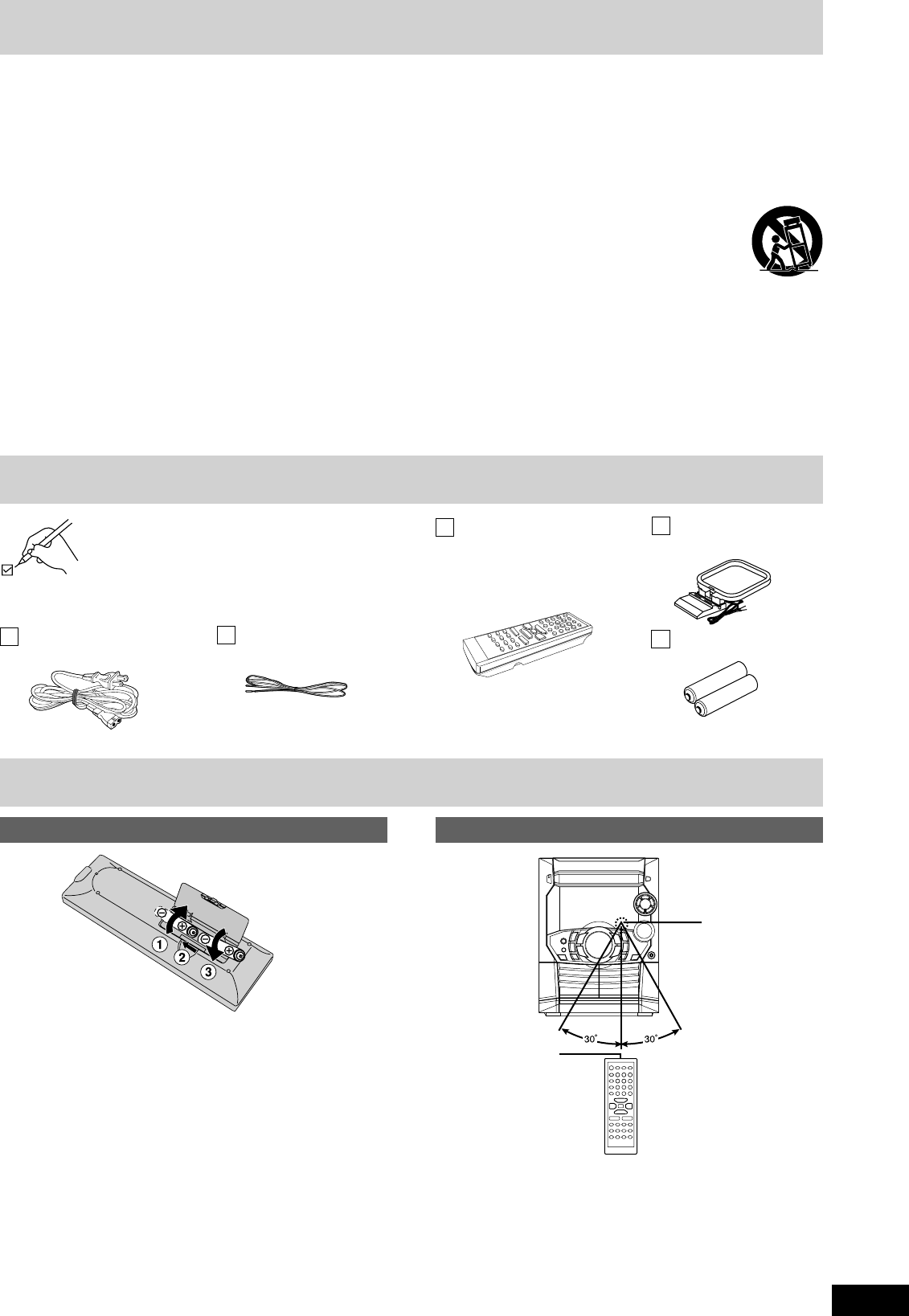 ①
②
③

30°
30°