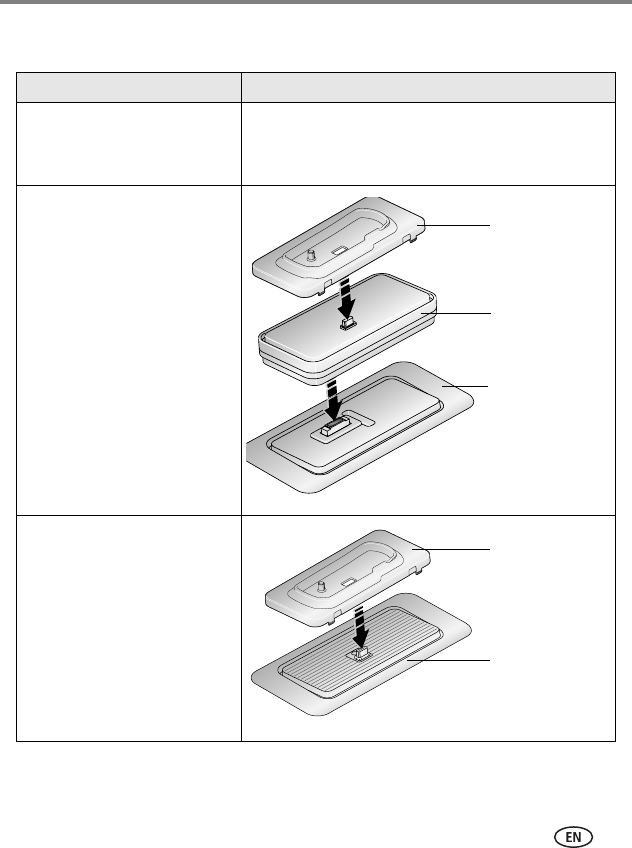 EN