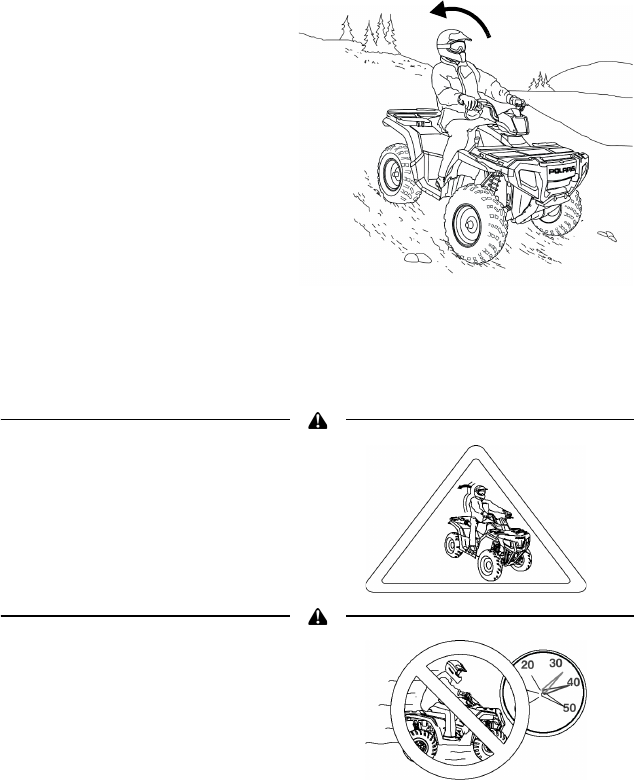 POLARIS

20
30
40
50