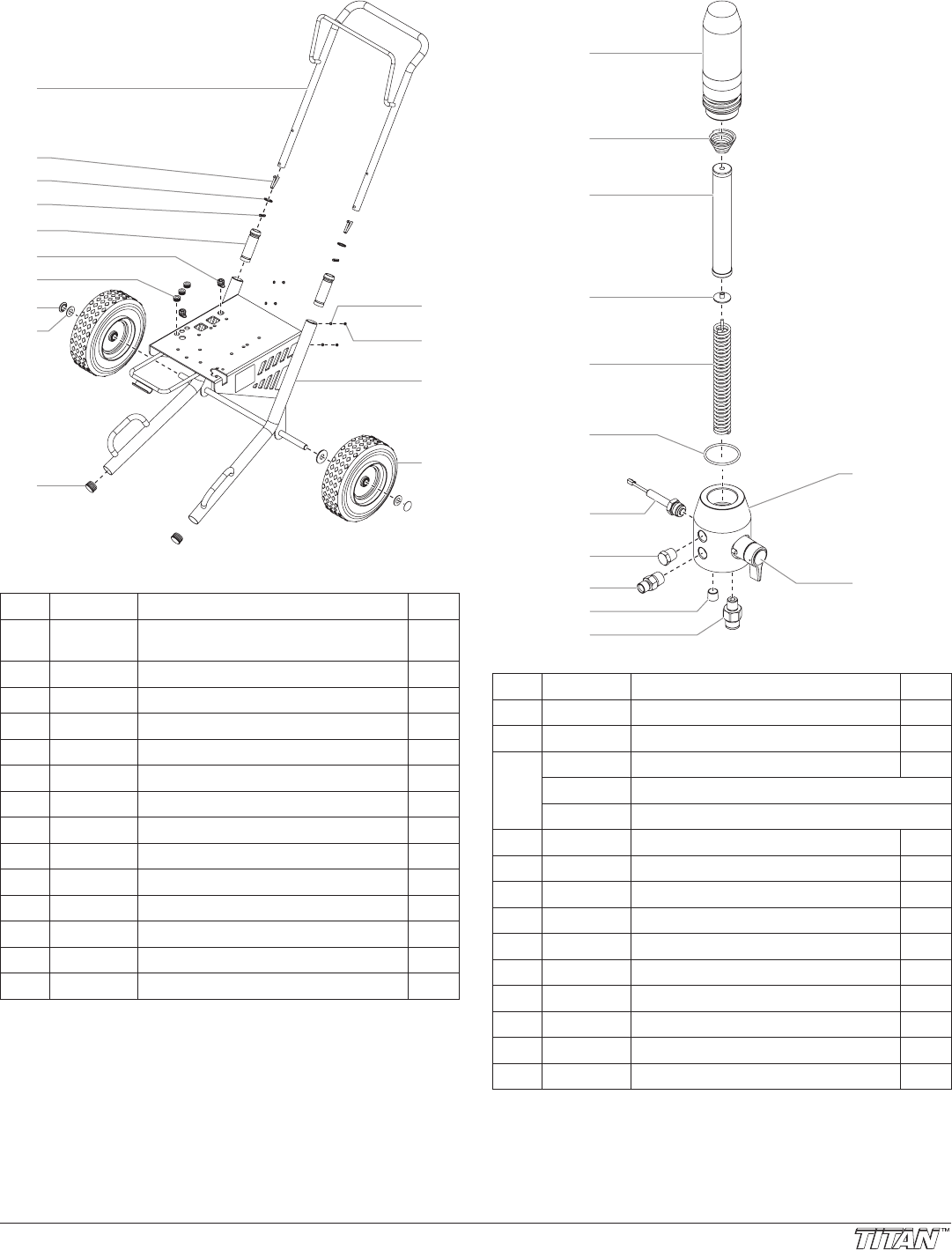 TITAN™