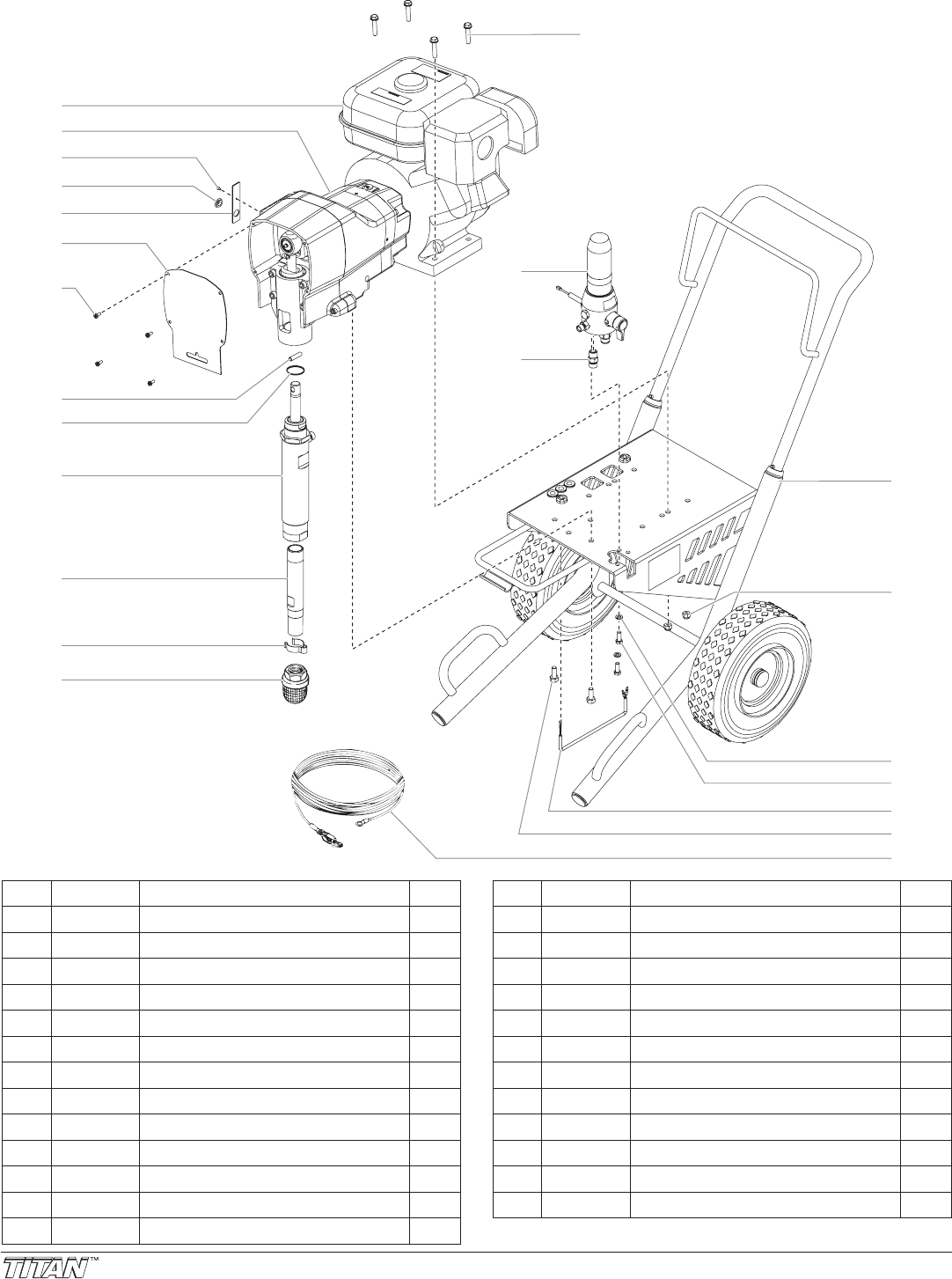 TITAN™