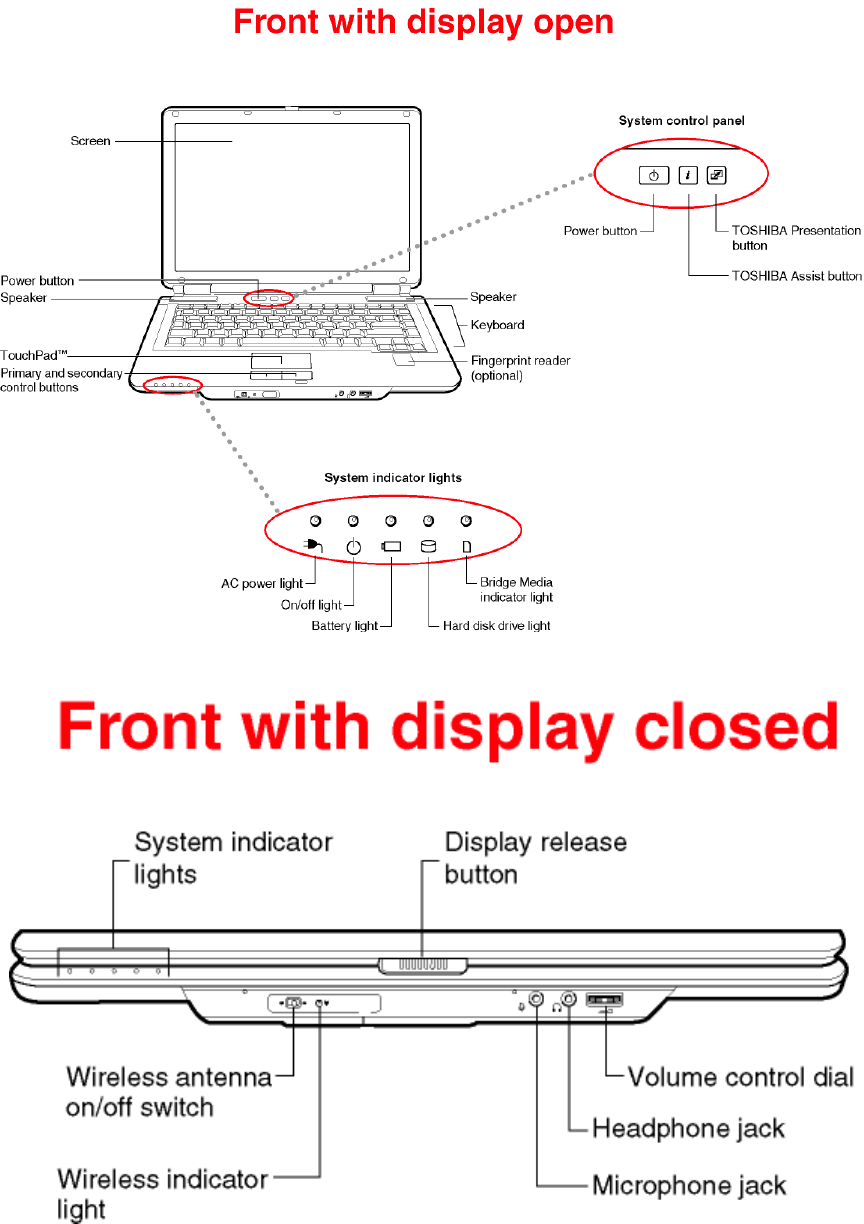 Front with display open

Screen

System control panel

Power button

TOSHIBA Presentation button

TOSHIBA Assist button

Power button

Speaker

Speaker

Keyboard

TouchPad™

Fingerprint reader (optional)

Primary and secondary control buttons

System indicator lights

AC power light

On/off light

Battery light

Hard disk drive light

Bridge Media indicator light

Front with display closed

System indicator lights

Display release button

Wireless antenna on/off switch

Wireless indicator light

Volume control dial

Headphone jack

Microphone jack