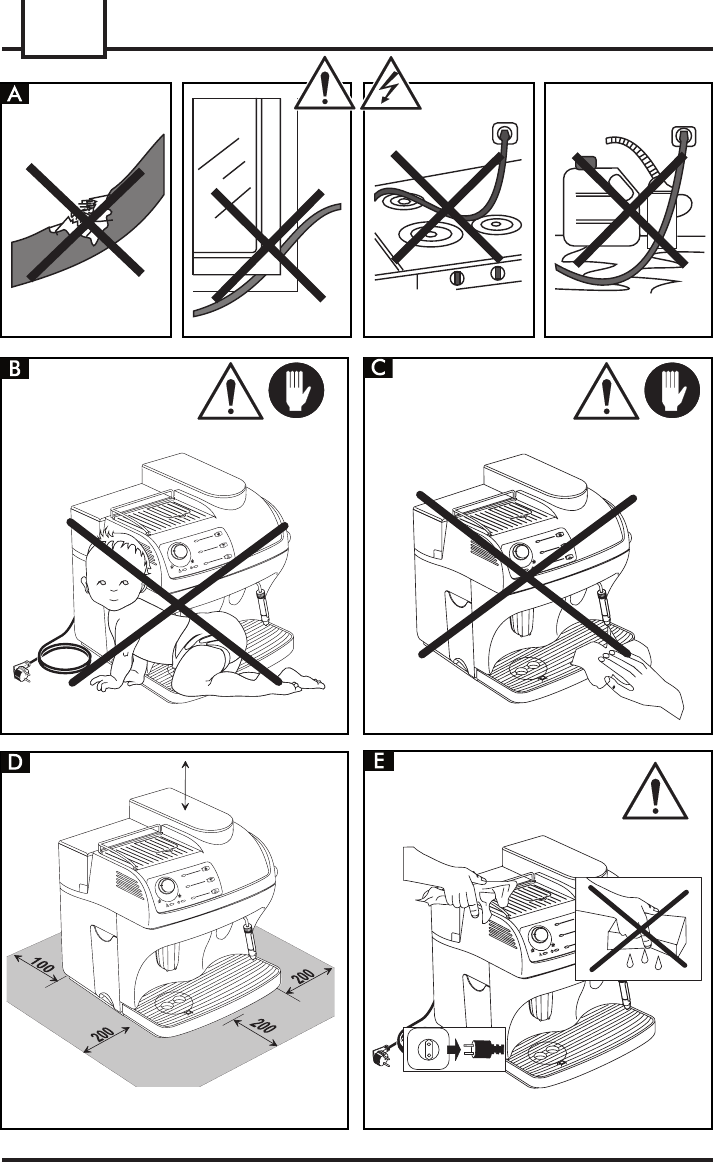 A

B

C

D

100

200

200

200

E