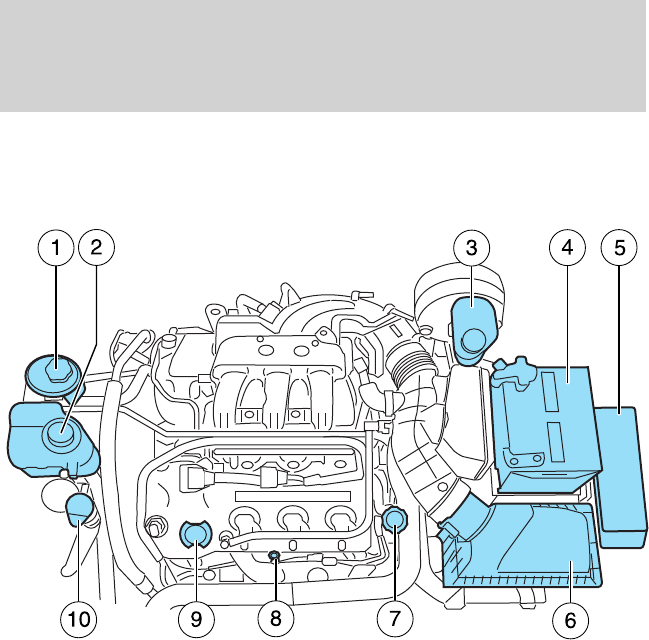 1
2
3
4
5
10
9
8
7
6