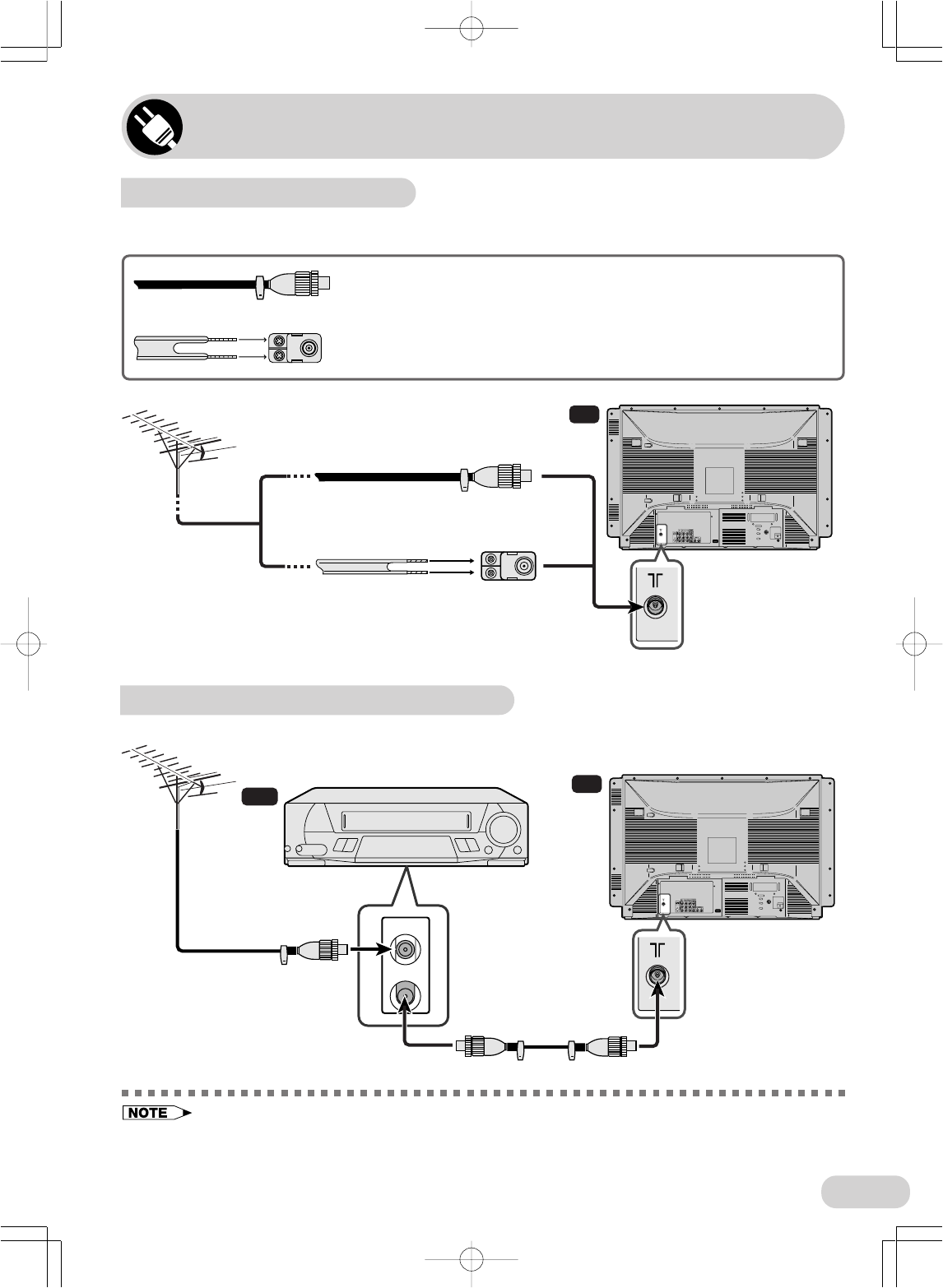 NOTE