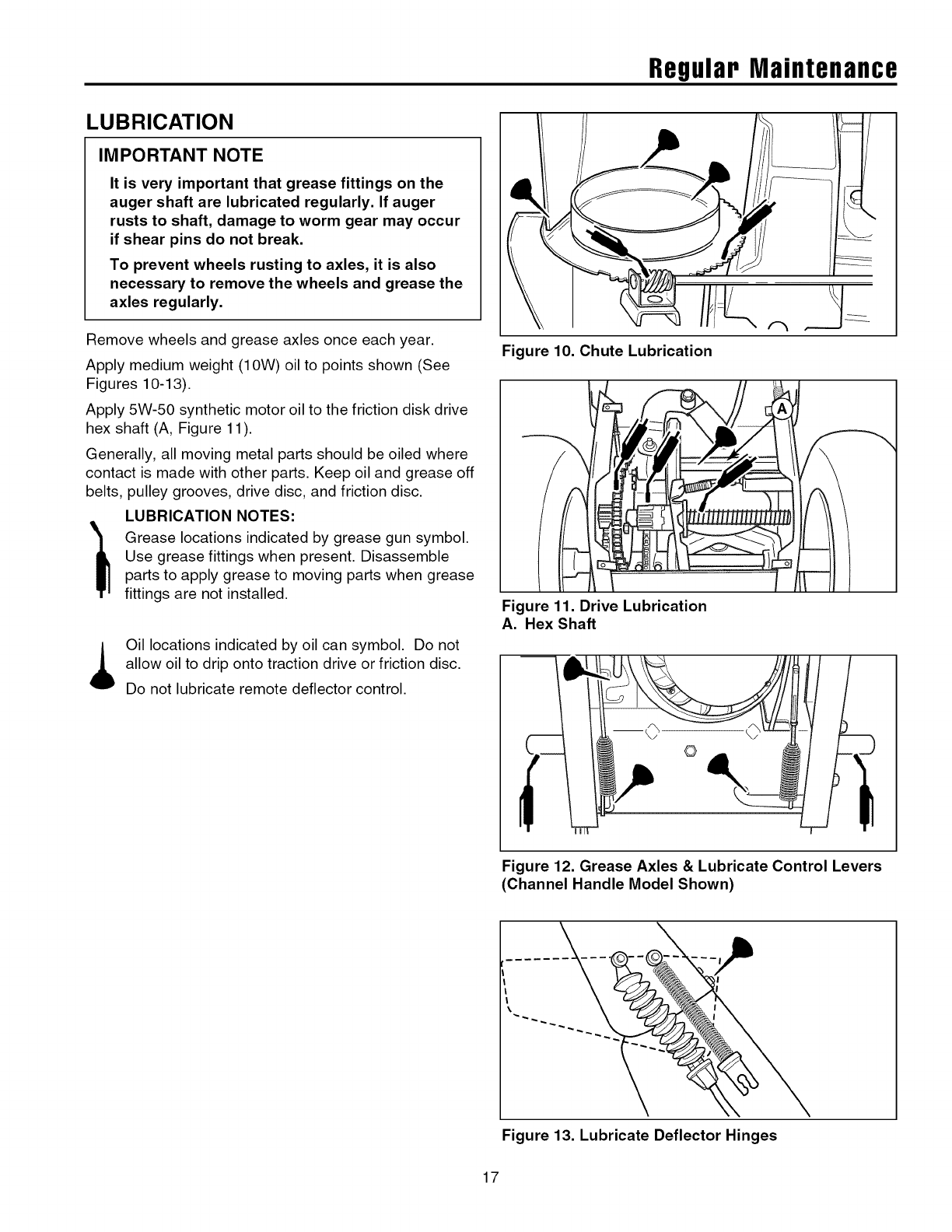 Regular Maintenance

LUBRICATION

IMPORTANT NOTE

It is very important that grease fittings on the auger shaft are lubricated regularly. If auger rusts to shaft, damage to worm gear may occur if shear pins do not break.

To prevent wheels rusting to axles, it is also necessary to remove the wheels and grease the axles regularly.

Remove wheels and grease axles once each year.

Apply medium weight (10W) oil to points shown (See Figures 10-13).

Apply 5W-50 synthetic motor oil to the friction disk drive hex shaft (A, Figure 11).

Generally, all moving metal parts should be oiled where contact is made with other parts. Keep oil and grease off belts, pulley grooves, drive disc, and friction disc.

LUBRICATION NOTES:

Grease locations indicated by grease gun symbol. Use grease fittings when present. Disassemble parts to apply grease to moving parts when grease fittings are not installed.

Oil locations indicated by oil can symbol. Do not allow oil to drip onto traction drive or friction disc.

Do not lubricate remote deflector control.

Figure 10. Chute Lubrication

A

Figure 11. Drive Lubrication
A. Hex Shaft

Figure 12. Grease Axles & Lubricate Control Levers (Channel Handle Model Shown)

Figure 13. Lubricate Deflector Hinges

17