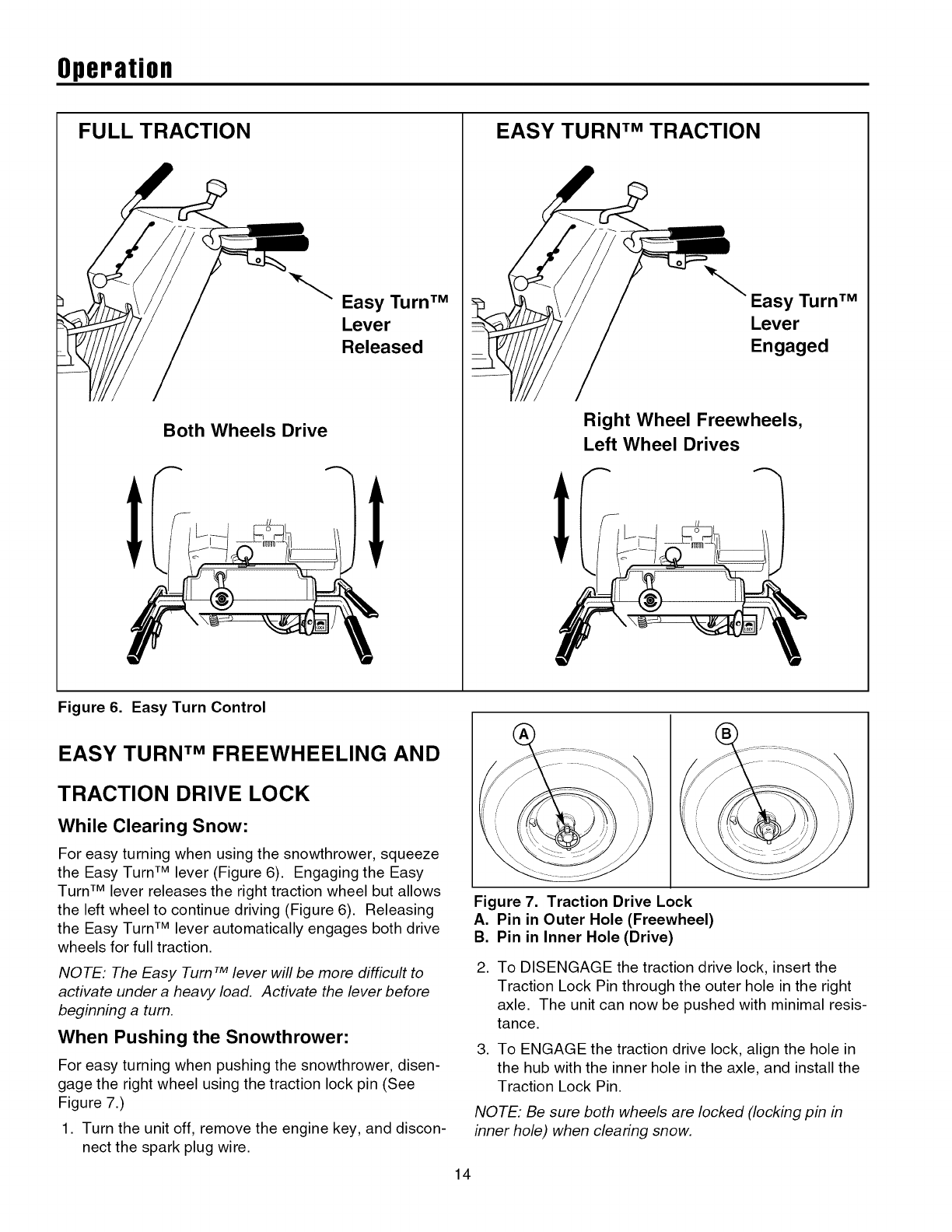 Operation

FULL TRACTION

Easy Turn™ Lever Released

Both Wheels Drive

EASY TURN™ TRACTION

Easy Turn™ Lever Engaged

Right Wheel Freewheels, Left Wheel Drives

Figure 6. Easy Turn Control

EASY TURN™ FREEWHEELING AND TRACTION DRIVE LOCK

While Clearing Snow:

For easy turning when using the snowthrower, squeeze the Easy Turn™ lever (Figure 6). Engaging the Easy Turn™ lever releases the right traction wheel but allows the left wheel to continue driving (Figure 6). Releasing the Easy Turn™ lever automatically engages both drive wheels for full traction.

NOTE: The Easy Turn™ lever will be more difficult to activate under a heavy load. Activate the lever before beginning a turn.

When Pushing the Snowthrower:

For easy turning when pushing the snowthrower, disengage the right wheel using the traction lock pin (See Figure 7.)

1. Turn the unit off, remove the engine key, and disconnect the spark plug wire.

A

B

Figure 7. Traction Drive Lock
A. Pin in Outer Hole (Freewheel)
B. Pin in Inner Hole (Drive)

2. To DISENGAGE the traction drive lock, insert the Traction Lock Pin through the outer hole in the right axle. The unit can now be pushed with minimal resistance.

3. To ENGAGE the traction drive lock, align the hole in the hub with the inner hole in the axle, and install the Traction Lock Pin.

NOTE: Be sure both wheels are locked (locking pin in inner hole) when clearing snow.

14