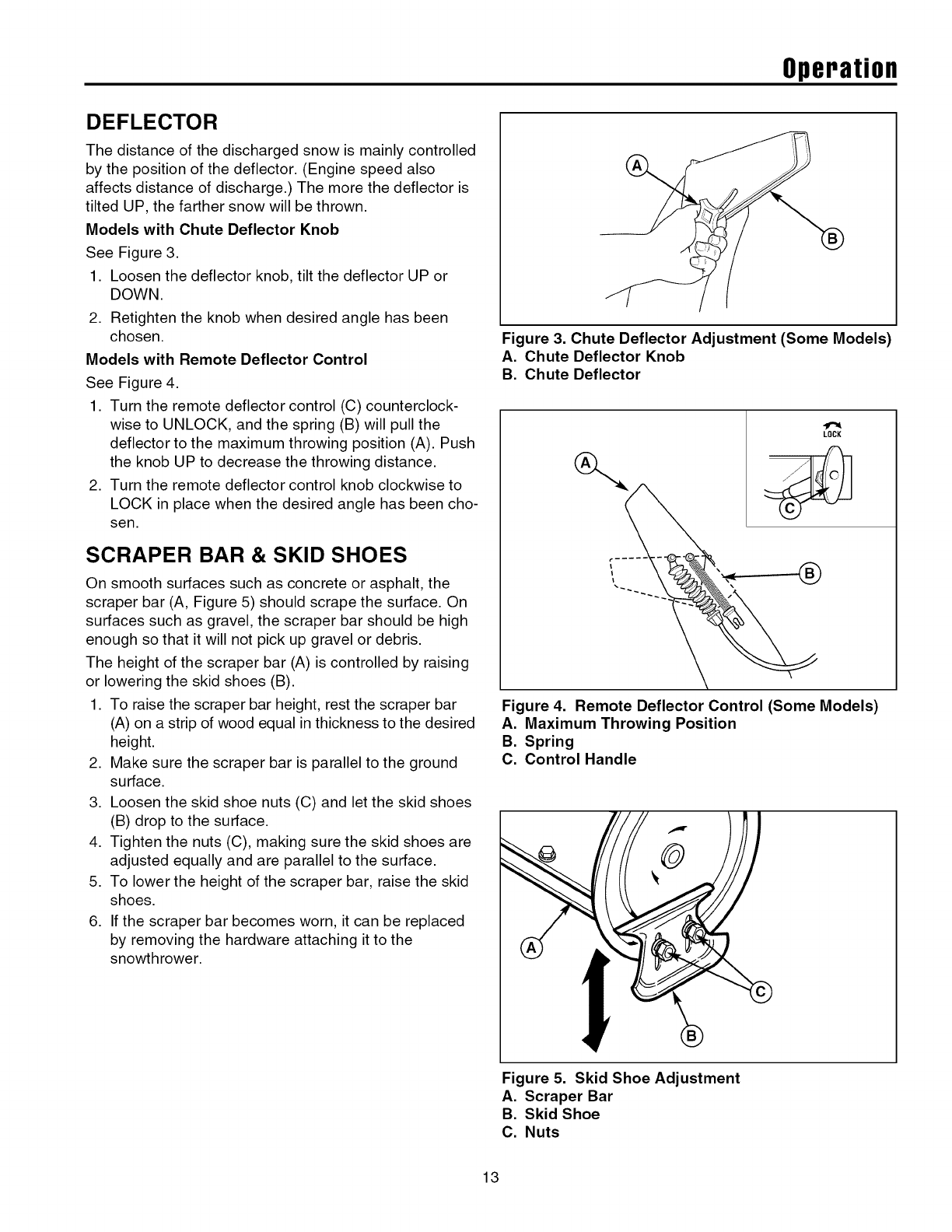 Operation

DEFLECTOR

The distance of the discharged snow is mainly controlled by the position of the deflector. (Engine speed also affects distance of discharge.) The more the deflector is tilted UP, the farther snow will be thrown.

Models with Chute Deflector Knob

See Figure 3.

1. Loosen the deflector knob, tilt the deflector UP or DOWN.
2. Retighten the knob when desired angle has been chosen.

Models with Remote Deflector Control

See Figure 4.

1. Turn the remote deflector control (C) counterclockwise to UNLOCK, and the spring (B) will pull the deflector to the maximum throwing position (A). Push the knob UP to decrease the throwing distance.
2. Turn the remote deflector control knob clockwise to LOCK in place when the desired angle has been chosen.

SCRAPER BAR & SKID SHOES

On smooth surfaces such as concrete or asphalt, the scraper bar (A, Figure 5) should scrape the surface. On surfaces such as gravel, the scraper bar should be high enough so that it will not pick up gravel or debris.

The height of the scraper bar (A) is controlled by raising or lowering the skid shoes (B).

1. To raise the scraper bar height, rest the scraper bar (A) on a strip of wood equal in thickness to the desired height.
2. Make sure the scraper bar is parallel to the ground surface.
3. Loosen the skid shoe nuts (C) and let the skid shoes (B) drop to the surface.
4. Tighten the nuts (C), making sure the skid shoes are adjusted equally and are parallel to the surface.
5. To lower the height of the scraper bar, raise the skid shoes.
6. If the scraper bar becomes worn, it can be replaced by removing the hardware attaching it to the snowthrower.

A
B

Figure 3. Chute Deflector Adjustment (Some Models)
A. Chute Deflector Knob
B. Chute Deflector

LOCK
A
C
B

Figure 4. Remote Deflector Control (Some Models)
A. Maximum Throwing Position
B. Spring
C. Control Handle

A
C
B

Figure 5. Skid Shoe Adjustment
A. Scraper Bar
B. Skid Shoe
C. Nuts

13