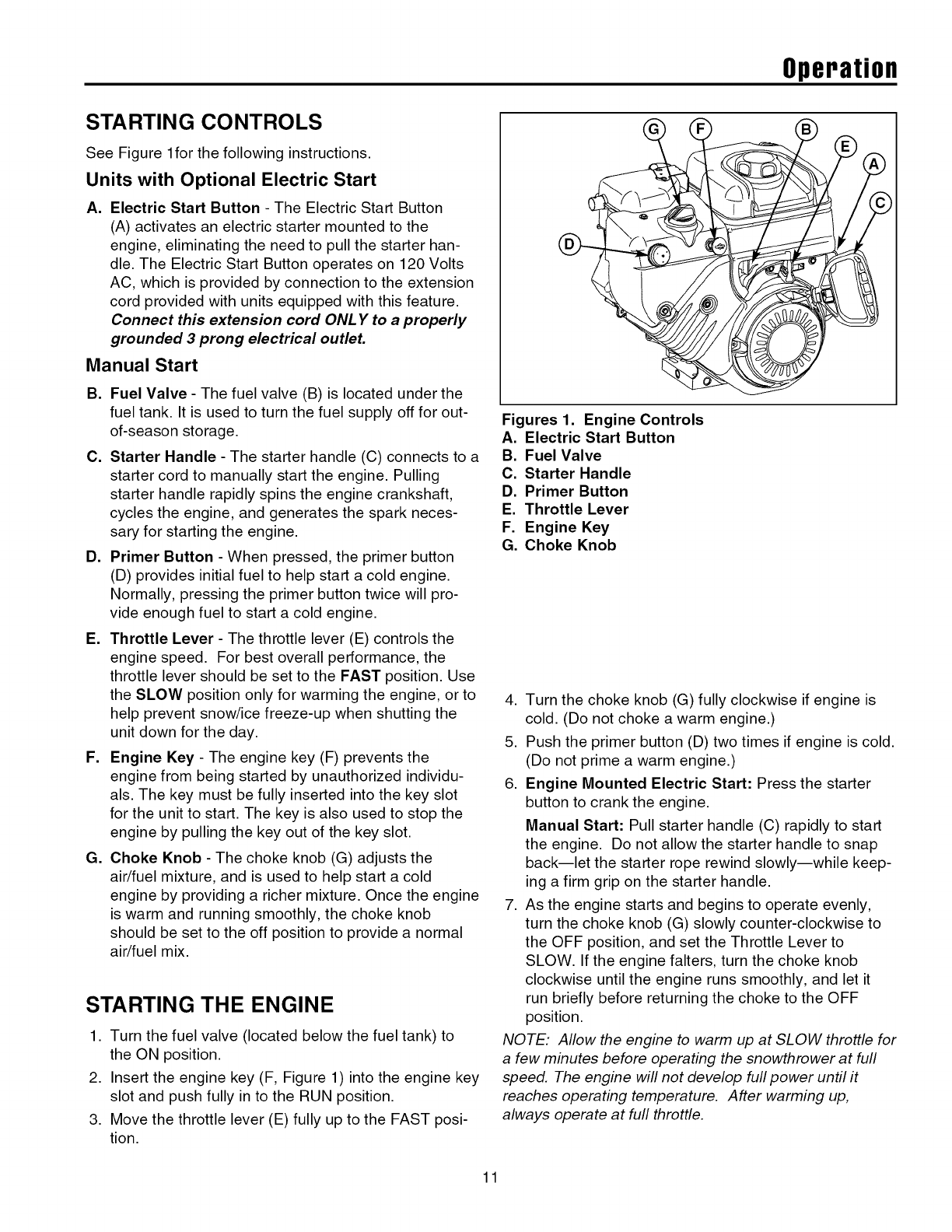 Operation

STARTING CONTROLS

See Figure 1for the following instructions.

Units with Optional Electric Start

A. Electric Start Button - The Electric Start Button (A) activates an electric starter mounted to the engine, eliminating the need to pull the starter handle. The Electric Start Button operates on 120 Volts AC, which is provided by connection to the extension cord provided with units equipped with this feature. Connect this extension cord ONLY to a properly grounded 3 prong electrical outlet.

Manual Start

B. Fuel Valve - The fuel valve (B) is located under the fuel tank. It is used to turn the fuel supply off for out-of-season storage.

C. Starter Handle - The starter handle (C) connects to a starter cord to manually start the engine. Pulling starter handle rapidly spins the engine crankshaft, cycles the engine, and generates the spark necessary for starting the engine.

D. Primer Button - When pressed, the primer button (D) provides initial fuel to help start a cold engine. Normally, pressing the primer button twice will provide enough fuel to start a cold engine.

E. Throttle Lever - The throttle lever (E) controls the engine speed. For best overall performance, the throttle lever should be set to the FAST position. Use the SLOW position only for warming the engine, or to help prevent snow/ice freeze-up when shutting the unit down for the day.

F. Engine Key - The engine key (F) prevents the engine from being started by unauthorized individuals. The key must be fully inserted into the key slot for the unit to start. The key is also used to stop the engine by pulling the key out of the key slot.

G. Choke Knob - The choke knob (G) adjusts the air/fuel mixture, and is used to help start a cold engine by providing a richer mixture. Once the engine is warm and running smoothly, the choke knob should be set to the off position to provide a normal air/fuel mix.

STARTING THE ENGINE

1. Turn the fuel valve (located below the fuel tank) to the ON position.

2. Insert the engine key (F, Figure 1) into the engine key slot and push fully in to the RUN position.

3. Move the throttle lever (E) fully up to the FAST position.

G F B E A C D

Figures 1. Engine Controls
A. Electric Start Button
B. Fuel Valve
C. Starter Handle
D. Primer Button
E. Throttle Lever
F. Engine Key
G. Choke Knob

4. Turn the choke knob (G) fully clockwise if engine is cold. (Do not choke a warm engine.)

5. Push the primer button (D) two times if engine is cold. (Do not prime a warm engine.)

6. Engine Mounted Electric Start: Press the starter button to crank the engine.

Manual Start: Pull starter handle (C) rapidly to start the engine. Do not allow the starter handle to snap back—let the starter rope rewind slowly—while keeping a firm grip on the starter handle.

7. As the engine starts and begins to operate evenly, turn the choke knob (G) slowly counter-clockwise to the OFF position, and set the Throttle Lever to SLOW. If the engine falters, turn the choke knob clockwise until the engine runs smoothly, and let it run briefly before returning the choke to the OFF position.

NOTE: Allow the engine to warm up at SLOW throttle for a few minutes before operating the snowthrower at full speed. The engine will not develop full power until it reaches operating temperature. After warming up, always operate at full throttle.

11