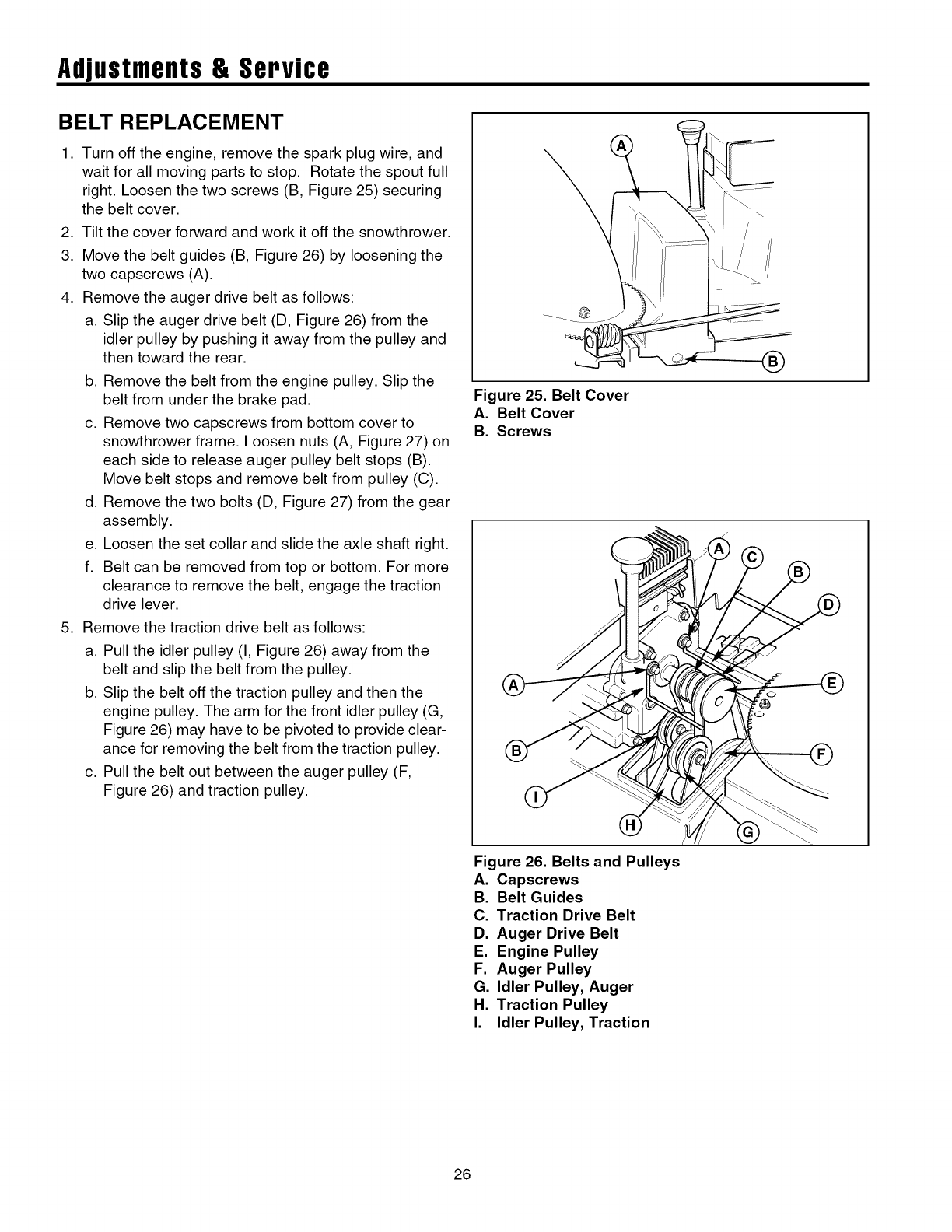 Adjustments & Service

BELT REPLACEMENT

1. Turn off the engine, remove the spark plug wire, and wait for all moving parts to stop. Rotate the spout full right. Loosen the two screws (B, Figure 25) securing the belt cover.
2. Tilt the cover forward and work it off the snowthrower.
3. Move the belt guides (B, Figure 26) by loosening the two capscrews (A).
4. Remove the auger drive belt as follows:
a. Slip the auger drive belt (D, Figure 26) from the idler pulley by pushing it away from the pulley and then toward the rear.
b. Remove the belt from the engine pulley. Slip the belt from under the brake pad.
c. Remove two capscrews from bottom cover to snowthrower frame. Loosen nuts (A, Figure 27) on each side to release auger pulley belt stops (B). Move belt stops and remove belt from pulley (C).
d. Remove the two bolts (D, Figure 27) from the gear assembly.
e. Loosen the set collar and slide the axle shaft right.
f. Belt can be removed from top or bottom. For more clearance to remove the belt, engage the traction drive lever.
5. Remove the traction drive belt as follows:
a. Pull the idler pulley (I, Figure 26) away from the belt and slip the belt from the pulley.
b. Slip the belt off the traction pulley and then the engine pulley. The arm for the front idler pulley (G, Figure 26) may have to be pivoted to provide clearance for removing the belt from the traction pulley.
c. Pull the belt out between the auger pulley (F, Figure 26) and traction pulley.

A
B

Figure 25. Belt Cover
A. Belt Cover
B. Screws

A C B D A E B F I H G

Figure 26. Belts and Pulleys
A. Capscrews
B. Belt Guides
C. Traction Drive Belt
D. Auger Drive Belt
E. Engine Pulley
F. Auger Pulley
G. Idler Pulley, Auger
H. Traction Pulley
I. Idler Pulley, Traction

26