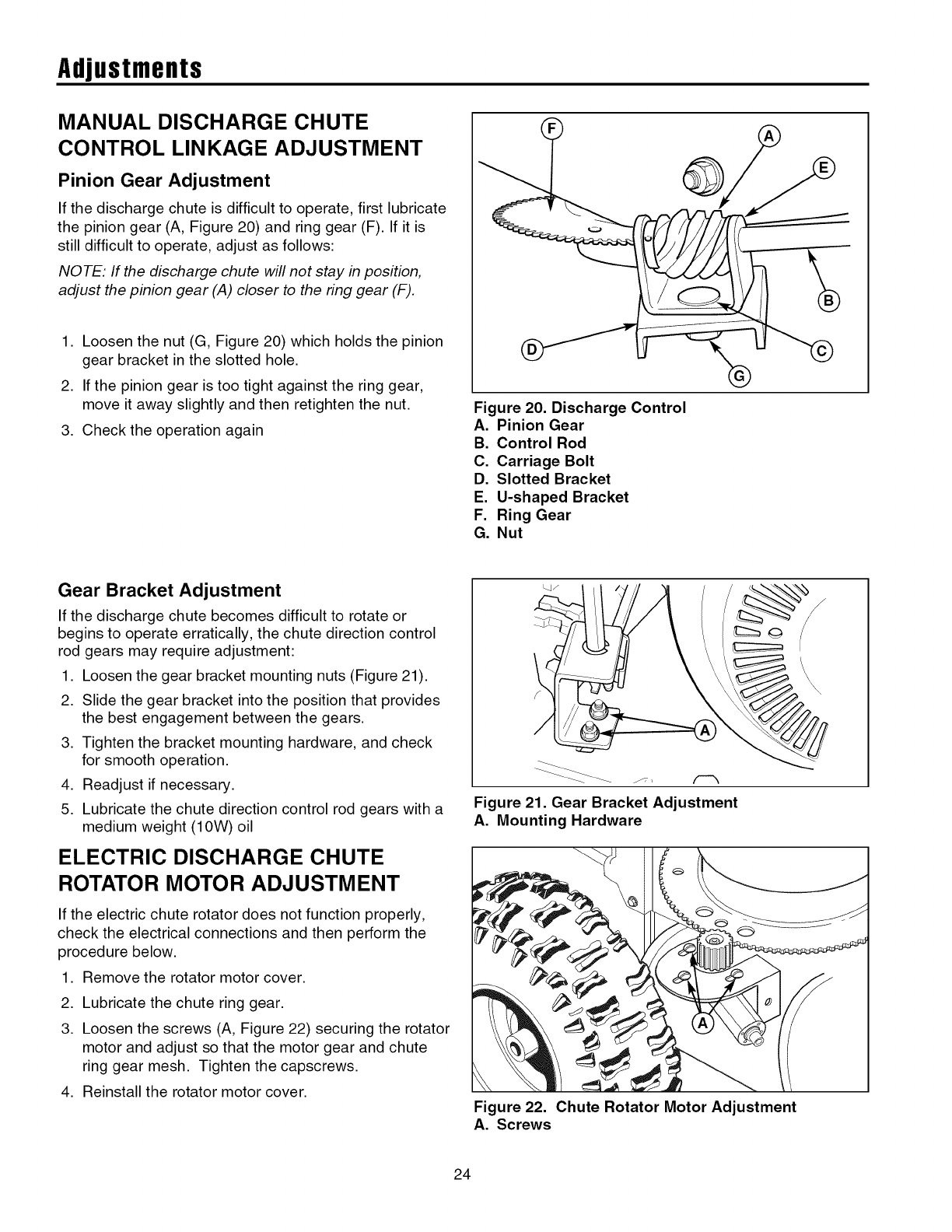 Adjustments

MANUAL DISCHARGE CHUTE CONTROL LINKAGE ADJUSTMENT

Pinion Gear Adjustment

If the discharge chute is difficult to operate, first lubricate the pinion gear (A, Figure 20) and ring gear (F). If it is still difficult to operate, adjust as follows:

NOTE: If the discharge chute will not stay in position, adjust the pinion gear (A) closer to the ring gear (F).

1. Loosen the nut (G, Figure 20) which holds the pinion gear bracket in the slotted hole.
2. If the pinion gear is too tight against the ring gear, move it away slightly and then retighten the nut.
3. Check the operation again

F
A
E
B
D
C
G

Figure 20. Discharge Control
A. Pinion Gear
B. Control Rod
C. Carriage Bolt
D. Slotted Bracket
E. U-shaped Bracket
F. Ring Gear
G. Nut

Gear Bracket Adjustment

If the discharge chute becomes difficult to rotate or begins to operate erratically, the chute direction control rod gears may require adjustment:
1. Loosen the gear bracket mounting nuts (Figure 21).
2. Slide the gear bracket into the position that provides the best engagement between the gears.
3. Tighten the bracket mounting hardware, and check for smooth operation.
4. Readjust if necessary.
5. Lubricate the chute direction control rod gears with a medium weight (10W) oil

A

Figure 21. Gear Bracket Adjustment
A. Mounting Hardware

ELECTRIC DISCHARGE CHUTE ROTATOR MOTOR ADJUSTMENT

If the electric chute rotator does not function properly, check the electrical connections and then perform the procedure below.
1. Remove the rotator motor cover.
2. Lubricate the chute ring gear.
3. Loosen the screws (A, Figure 22) securing the rotator motor and adjust so that the motor gear and chute ring gear mesh. Tighten the capscrews.
4. Reinstall the rotator motor cover.

A

Figure 22. Chute Rotator Motor Adjustment
A. Screws

24