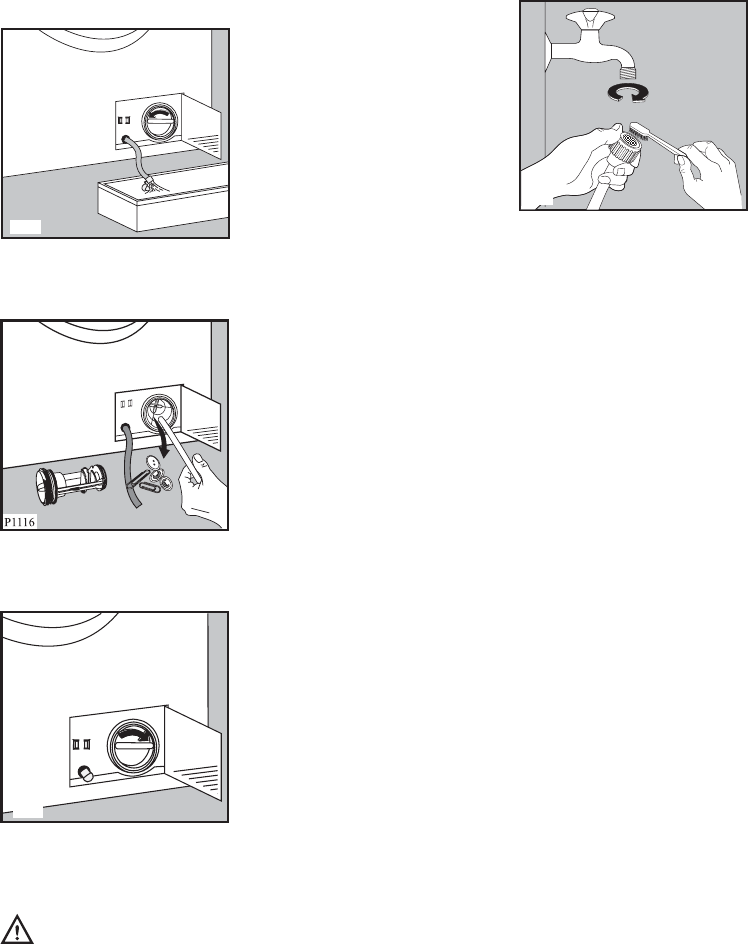 P1116