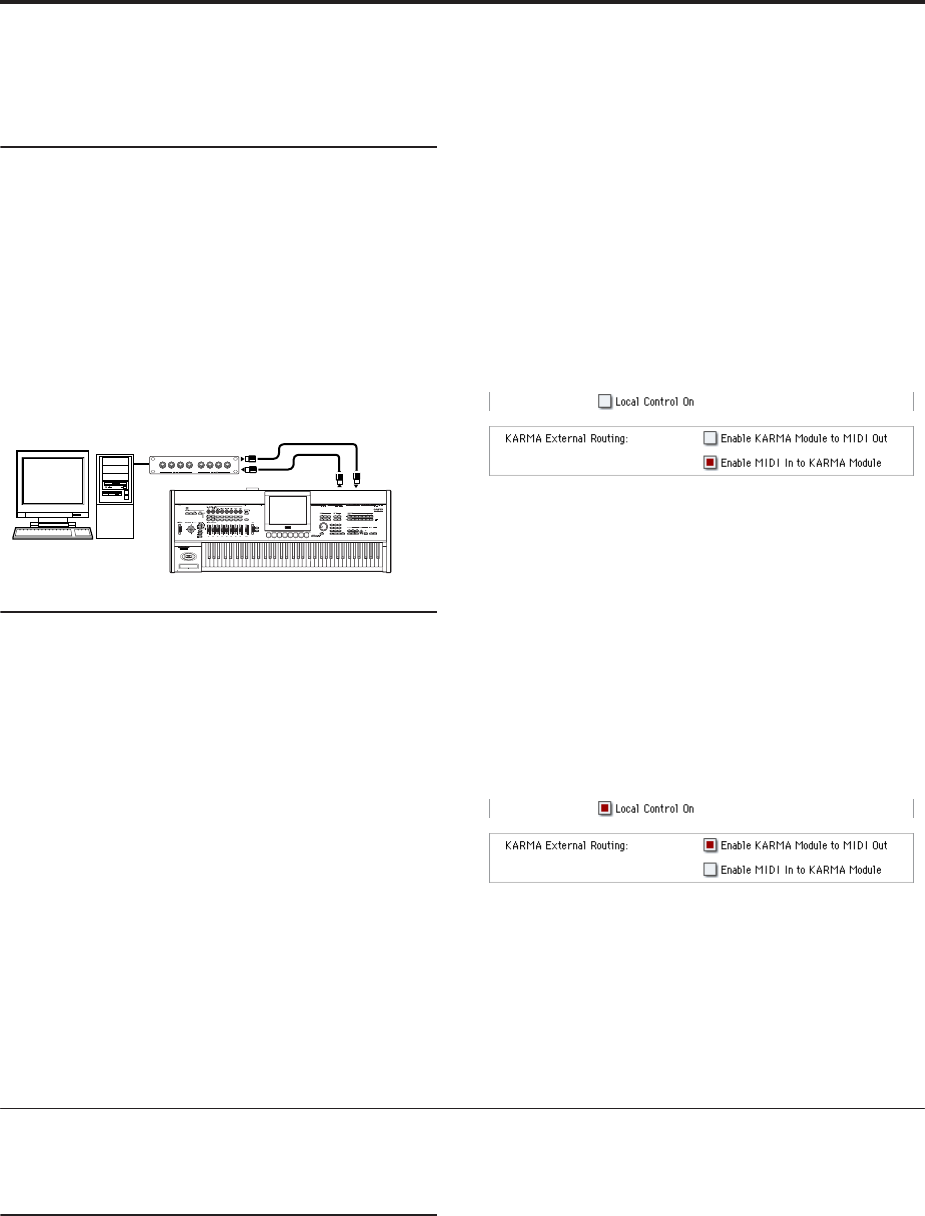 Local Control On

KARMA External Routing:

Enable KARMA Module to MIDI Out

Enable MIDI In to KARMA Module

Local Control On

KARMA External Routing:

Enable KARMA Module to MIDI Out

Enable MIDI In to KARMA Module