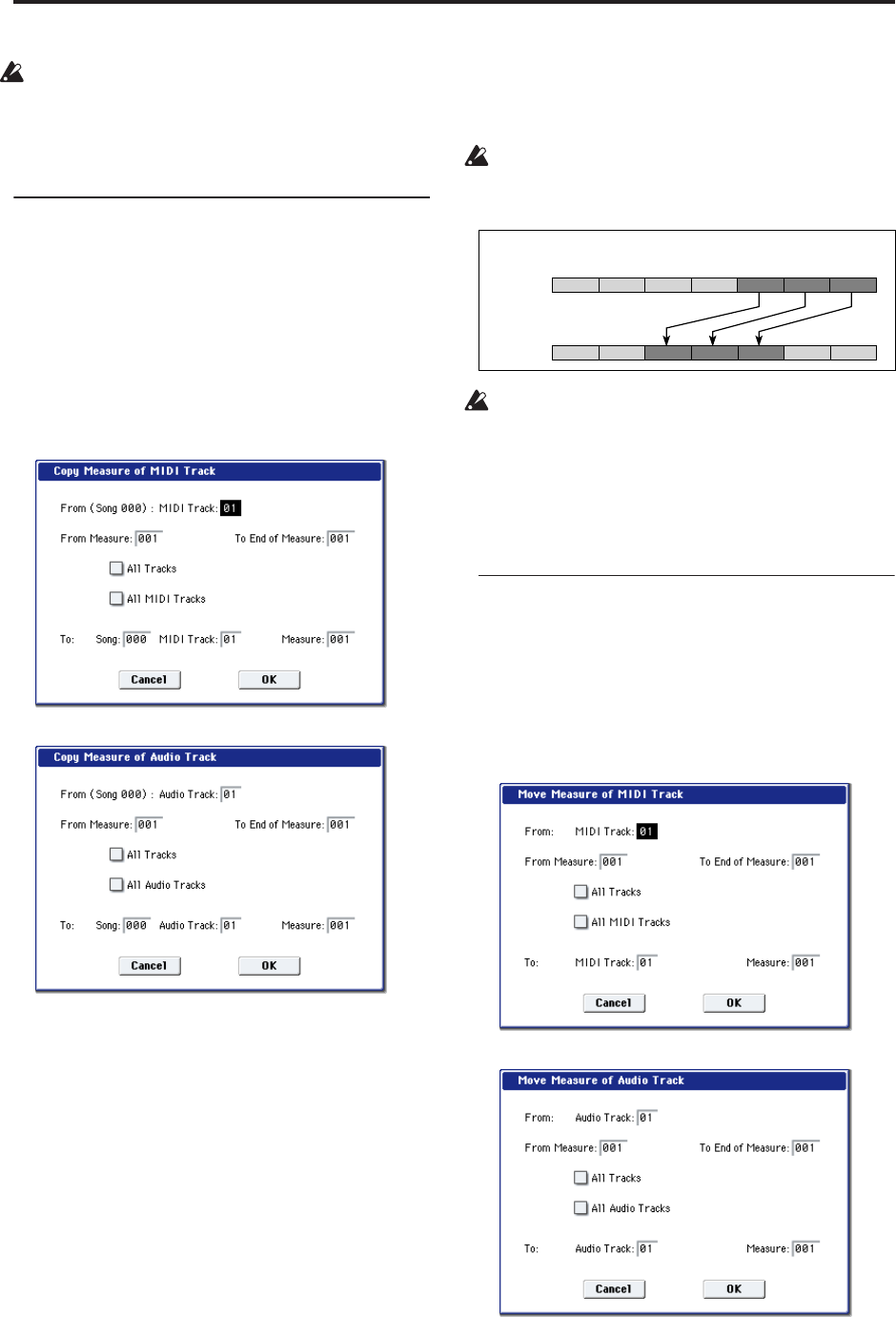 Copy Measure of MIDI Track

From (Song 000) : MIDI Track: 01

From Measure: 001

To End of Measure: 001

All Tracks

All MIDI Tracks

To: Song: 000 MIDI Track: 01 Measure: 001

Cancel

OK

Copy Measure of Audio Track

From (Song 000) : Audio Track: 01

From Measure: 001

To End of Measure: 001

All Tracks

All Audio Tracks

To: Song: 000 Audio Track: 01 Measure: 001

Cancel

OK

Move Measure of MIDI Track

From: MIDI Track: 01

From Measure: 001

To End of Measure: 001

All Tracks

All MIDI Tracks

To: MIDI Track: 01 Measure: 001

Cancel

OK

Move Measure of Audio Track

From: Audio Track: 01

From Measure: 001

To End of Measure: 001

All Tracks

All Audio Tracks

To: Audio Track: 01 Measure: 001

Cancel

OK