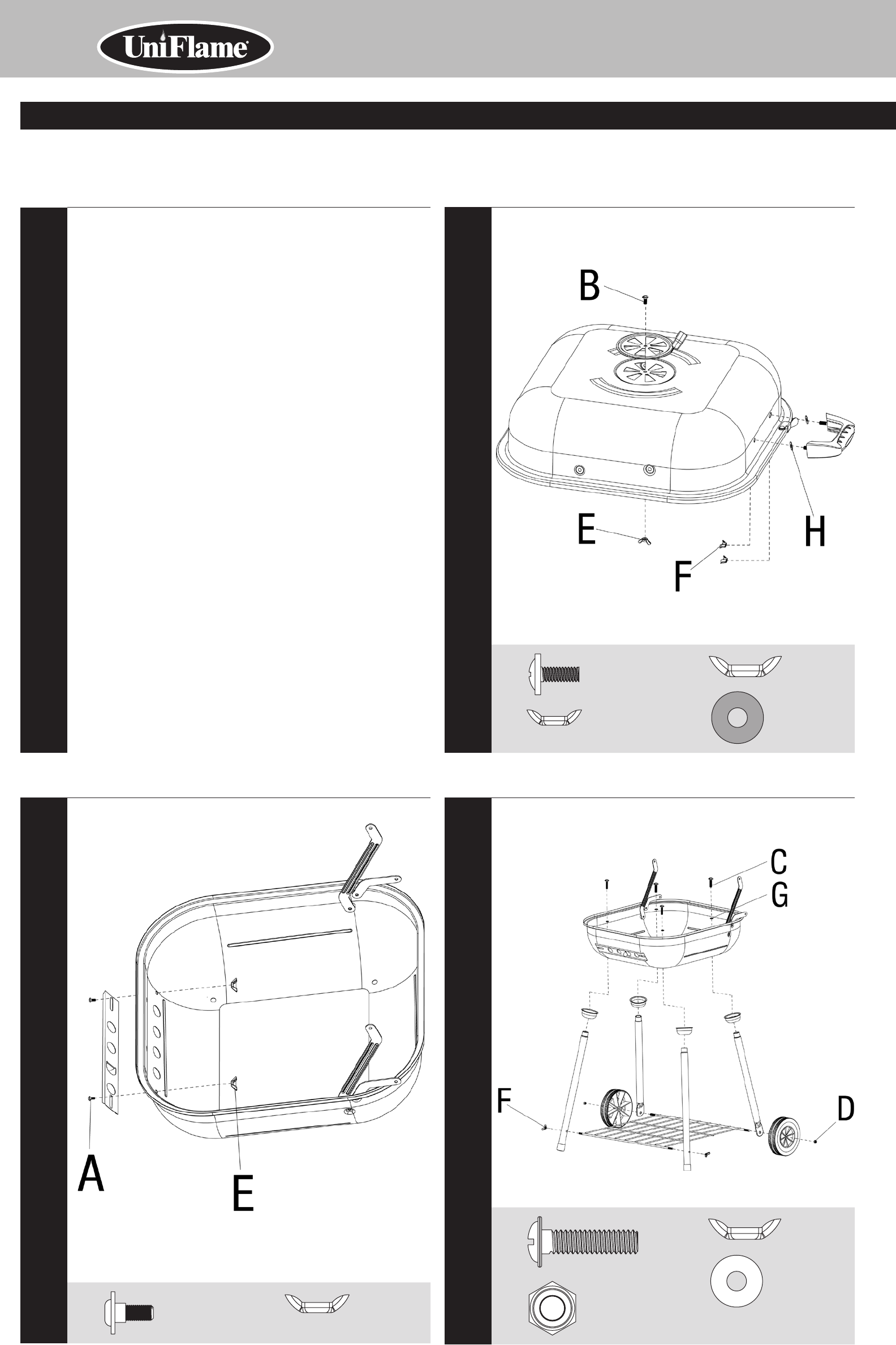 UniFlame

B

E

F

H

A

E

C

G

F

D