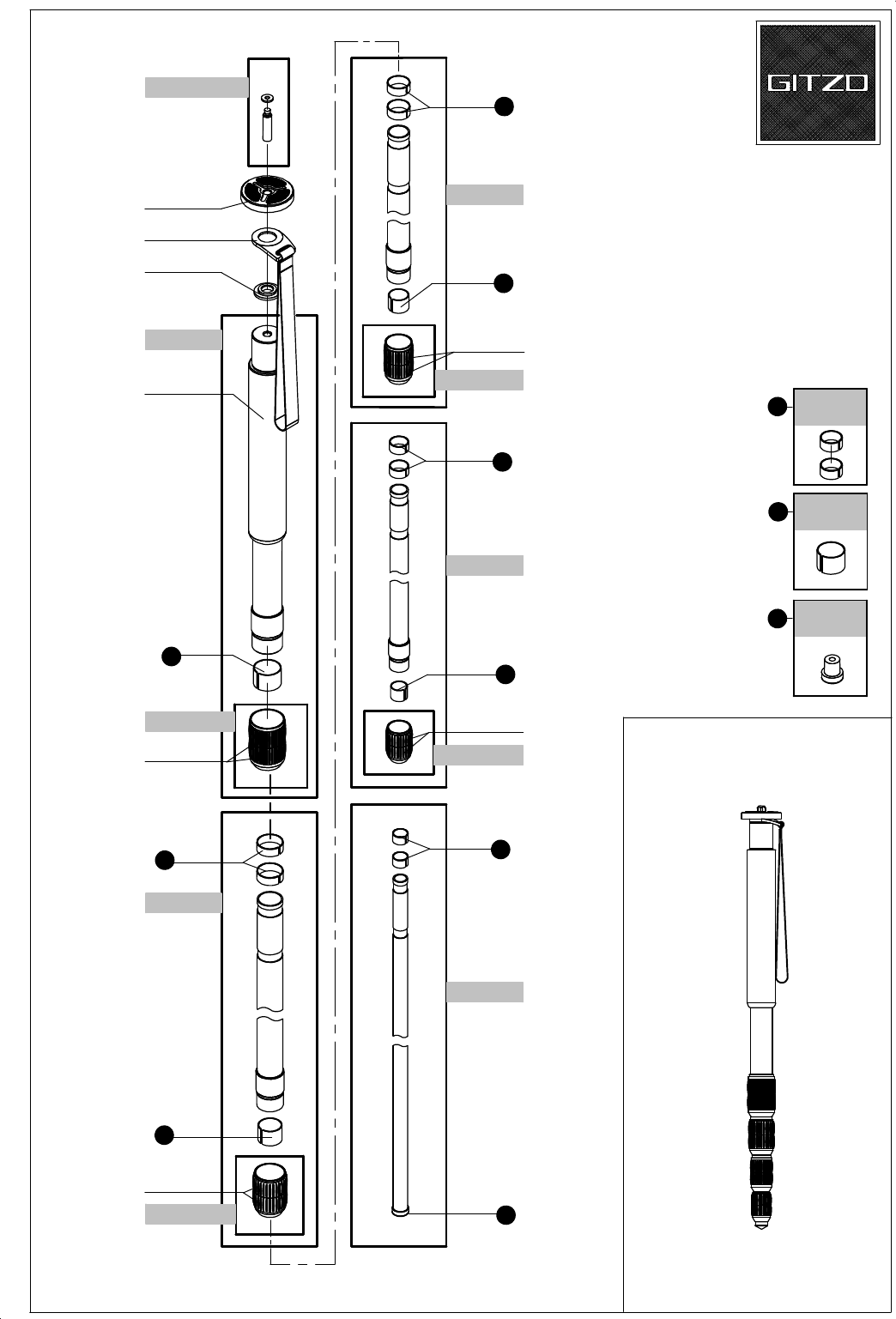 GITZO