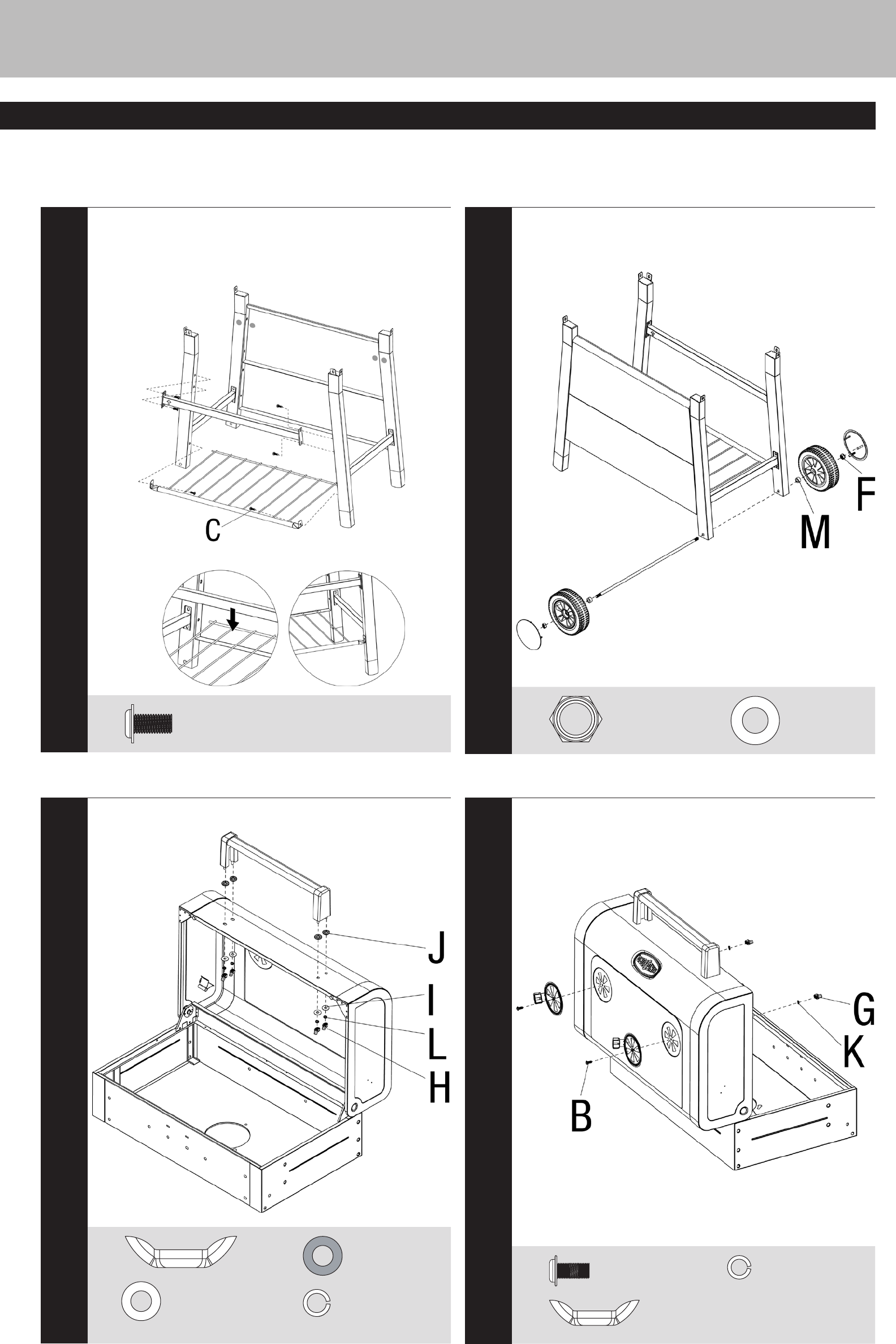 C

F

M

J

I

L

H

G

K

B