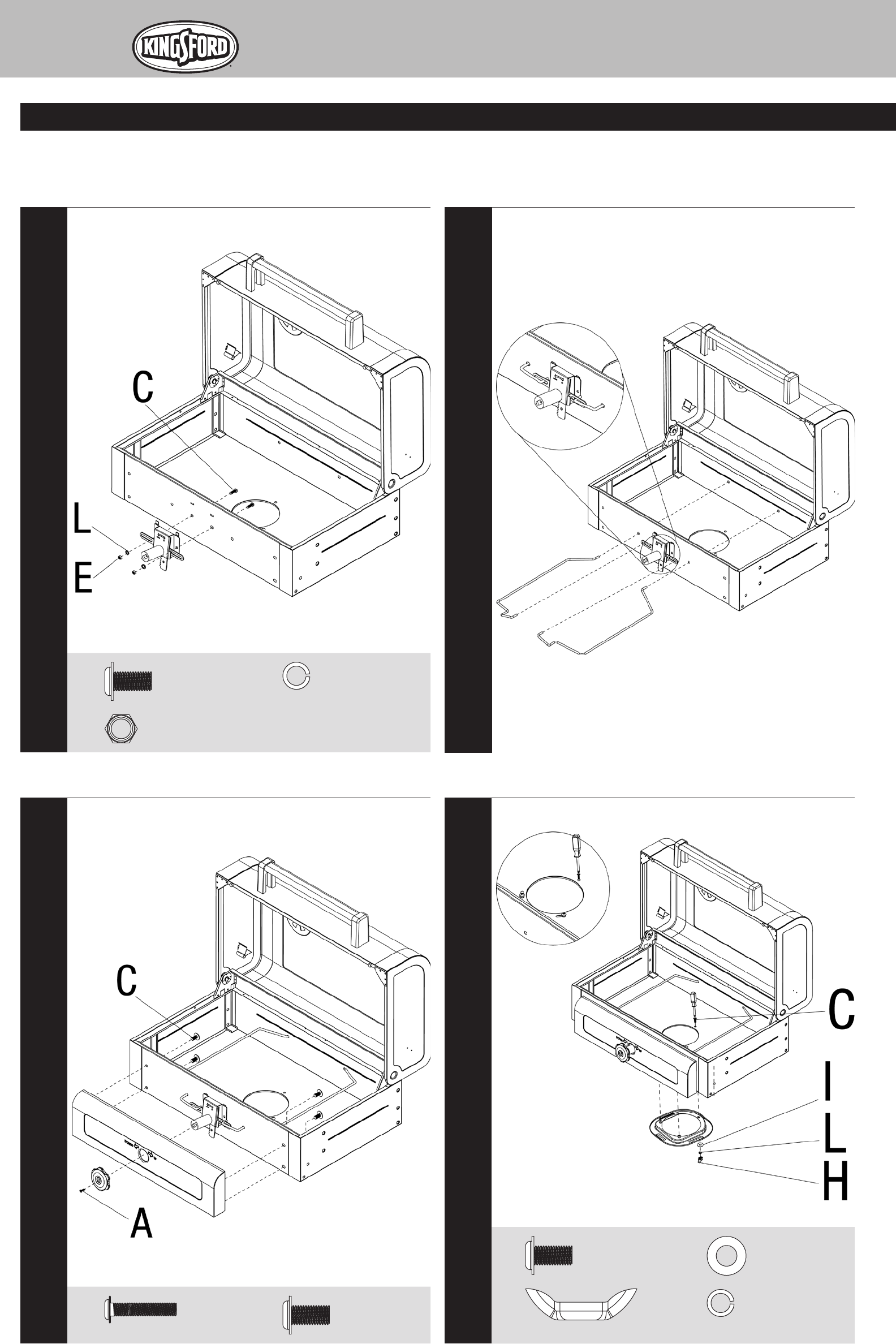 KINGSFORD

C

L

E

C

A

C

I

L

H