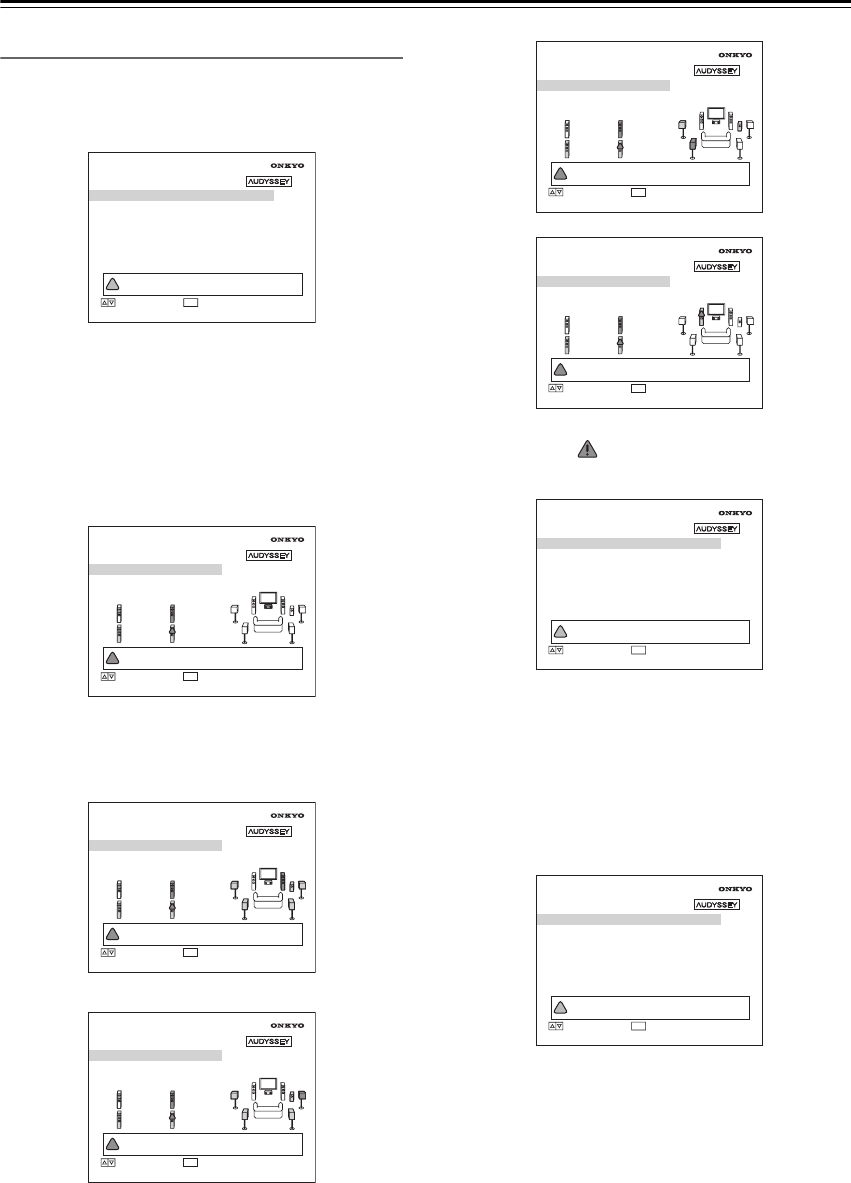 ONKYO
AUDYSSEY

ONKYO
AUDYSSEY

ONKYO
AUDYSSEY

ONKYO
AUDYSSEY

ONKYO
AUDYSSEY

ONKYO
AUDYSSEY

ONKYO
AUDYSSEY

ONKYO
AUDYSSEY