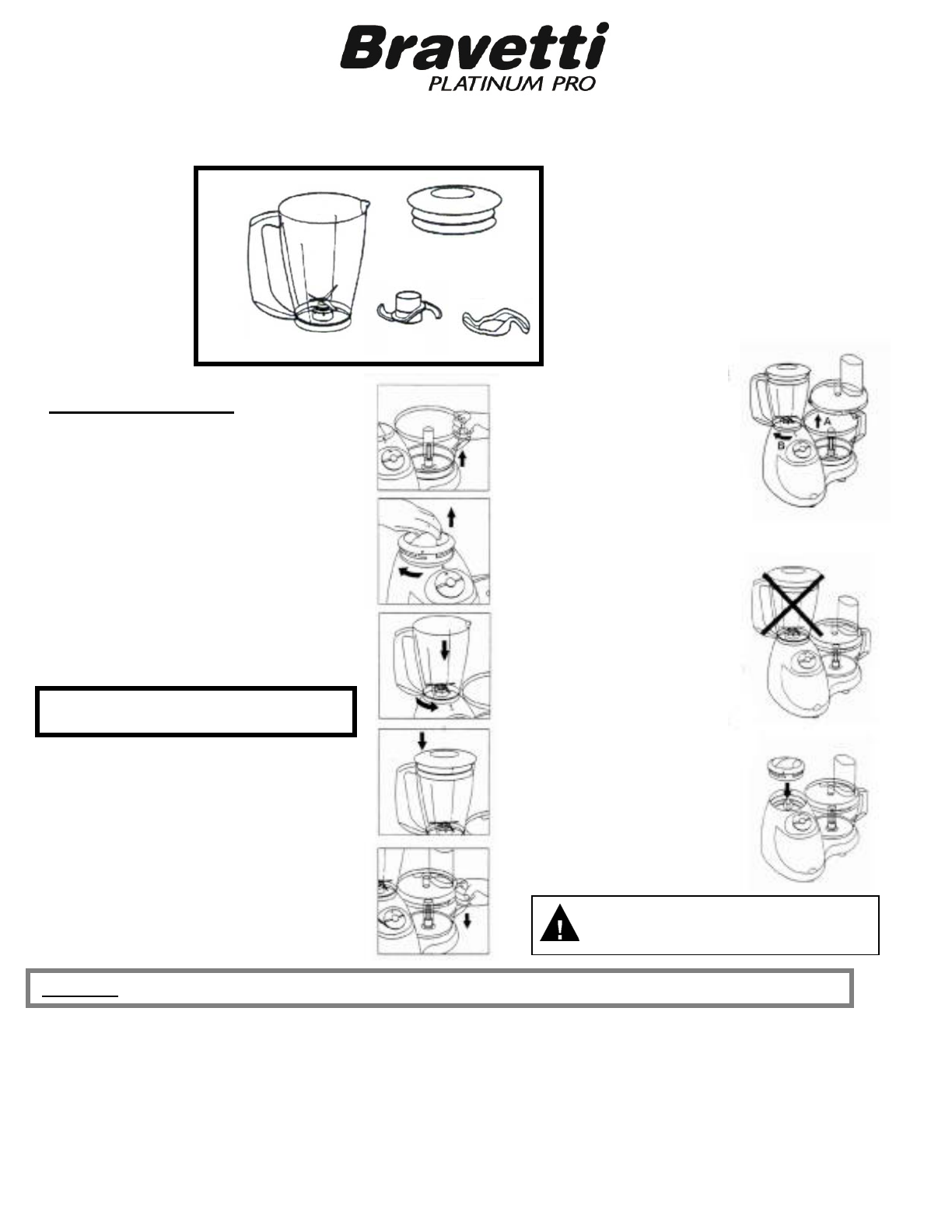 Bravetti
PLATINUM PRO

A
B