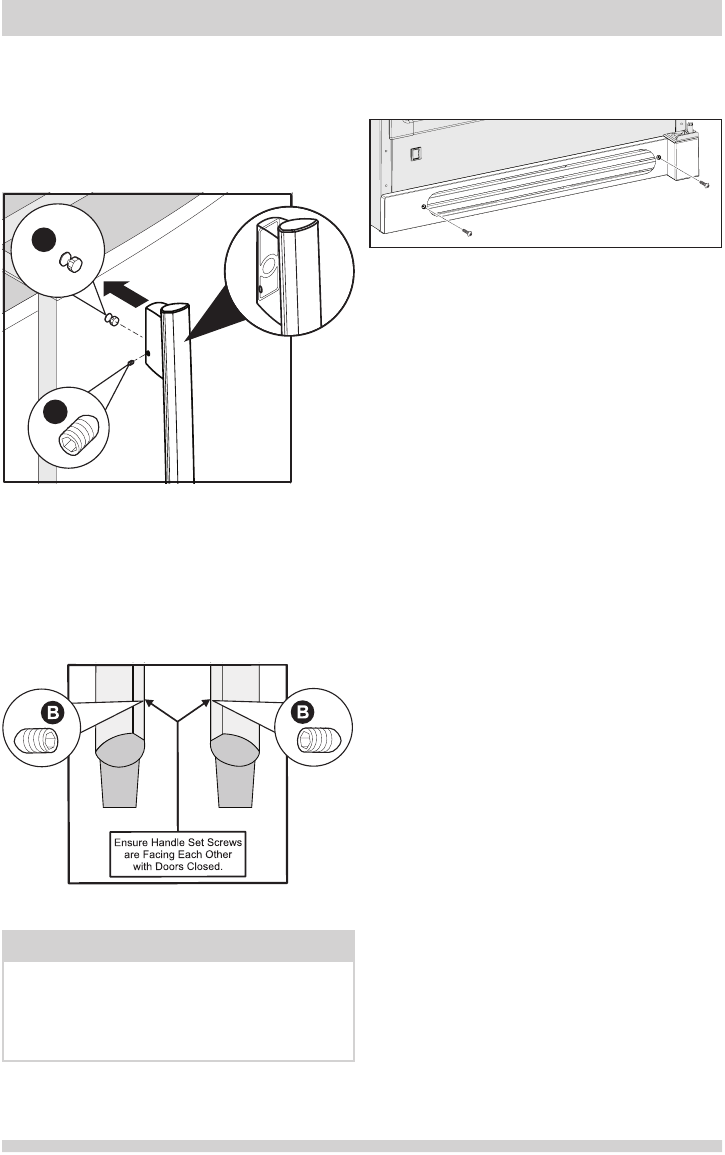 B

B

Ensure Handle Set Screws are Facing Each Other with Doors Closed.