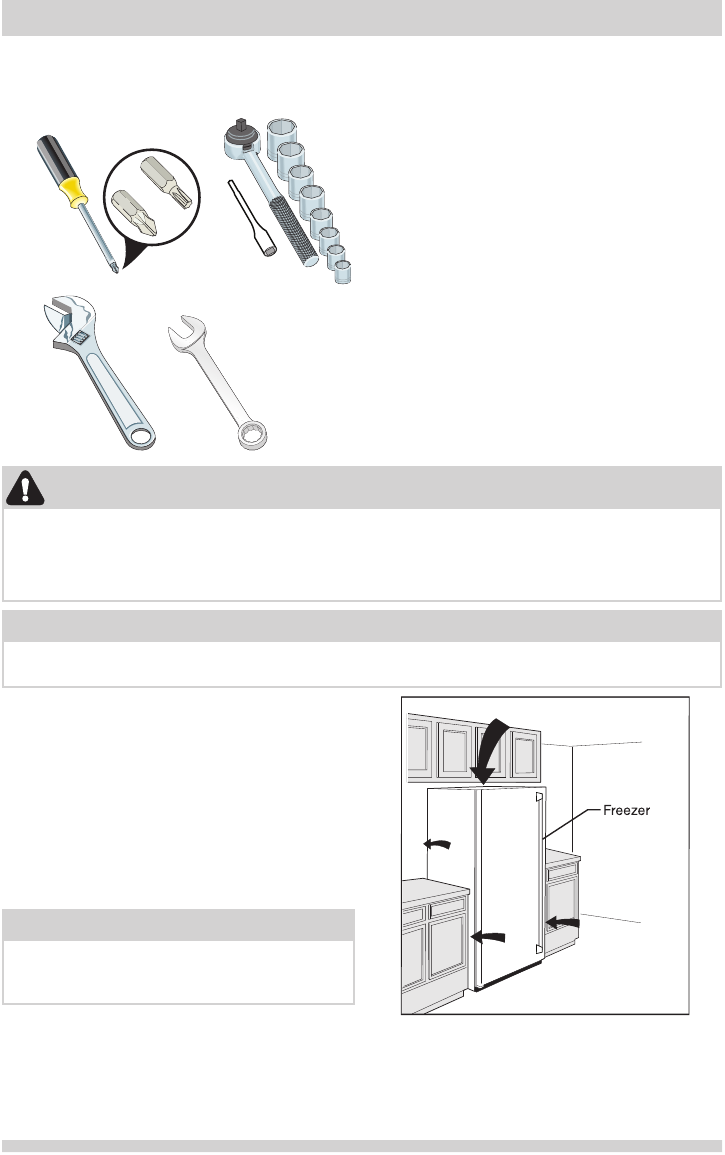 Freezer