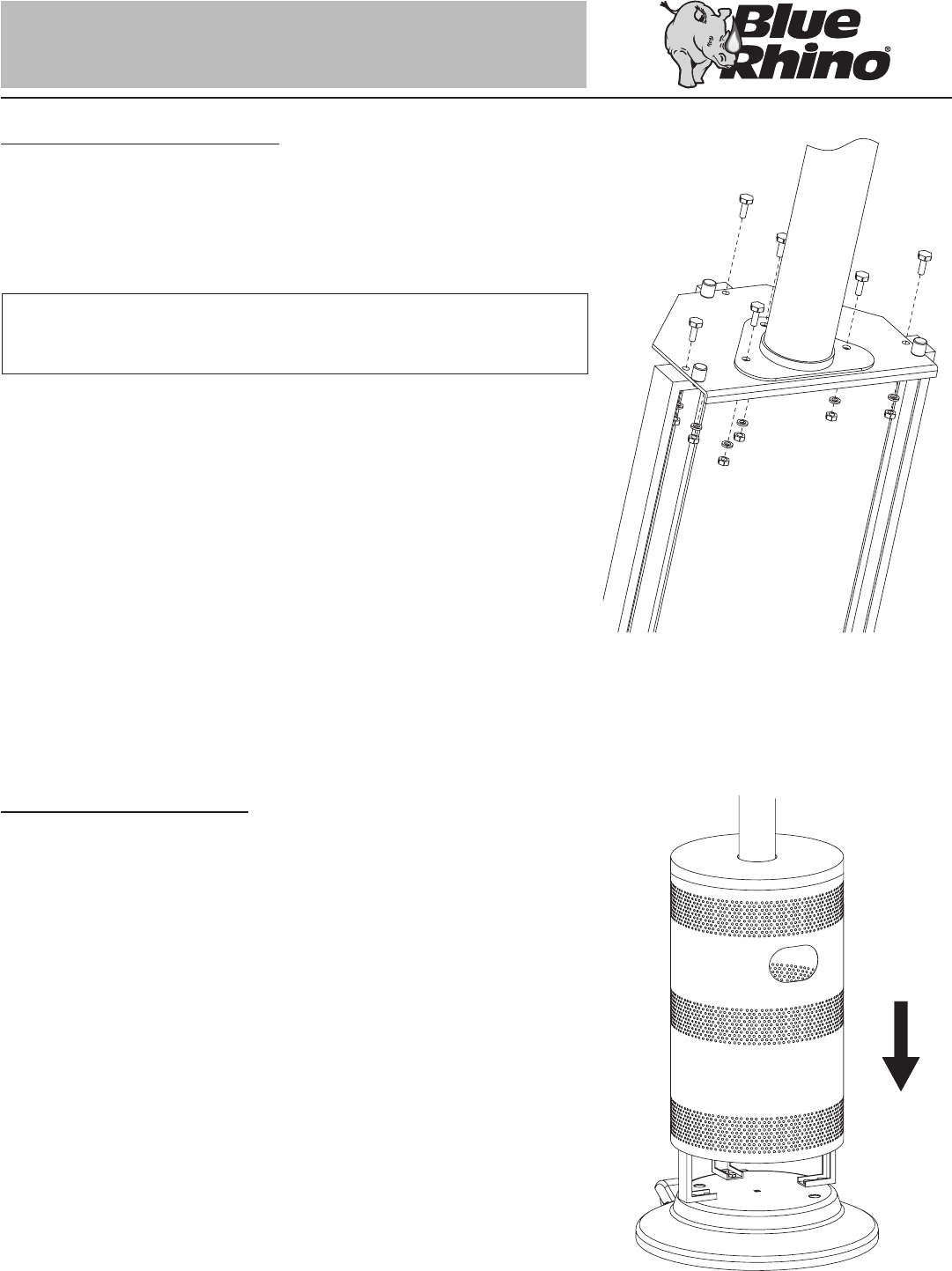 Blue Rhino®