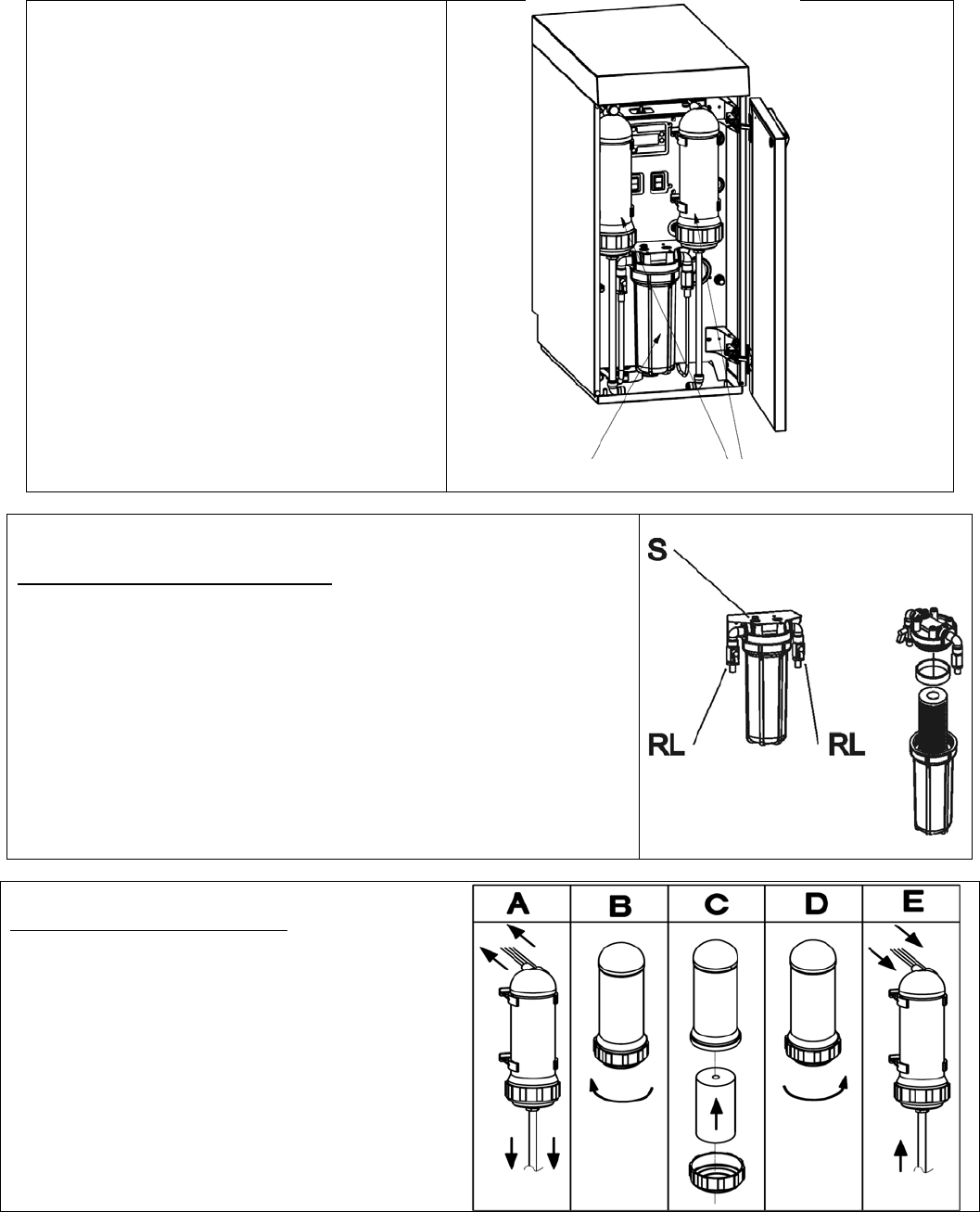 S

RL

RL

A

B

C

D

E