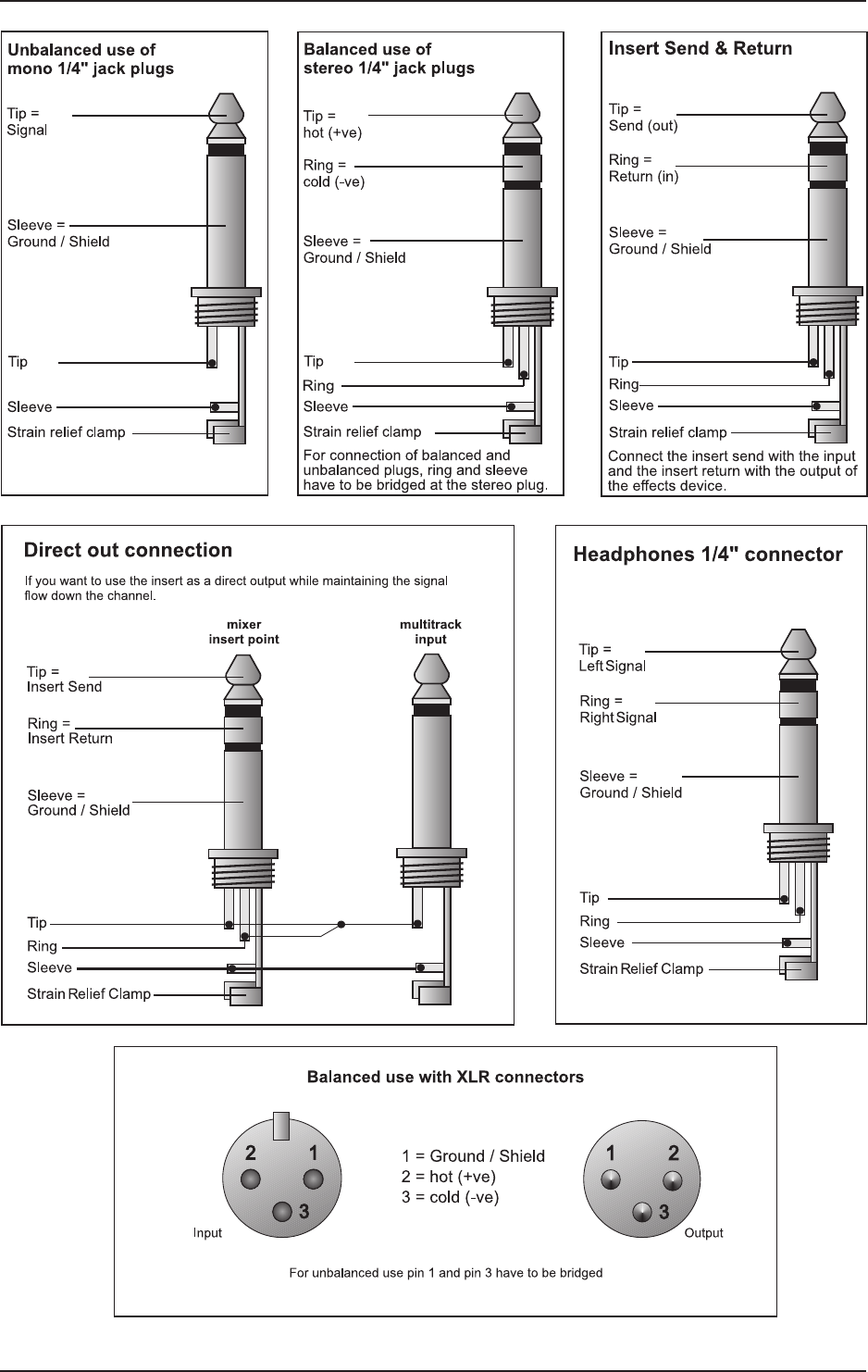 Unbalanced use of mono 1/4" jack plugs

Tip = Signal

Sleeve = Ground / Shield

Tip

Sleeve

Strain relief clamp

Balanced use of stereo 1/4" jack plugs

Tip = hot (+ve)

Ring = cold (-ve)

Sleeve = Ground / Shield

Tip

Ring

Sleeve

Strain relief clamp

For connection of balanced and unbalanced plugs, ring and sleeve have to be bridged at the stereo plug.

Insert Send & Return

Tip = Send (out)

Ring = Return (in)

Sleeve = Ground / Shield

Tip

Ring

Sleeve

Strain relief clamp

Connect the insert send with the input and the insert return with the output of the effects device.

Direct out connection

If you want to use the insert as a direct output while maintaining the signal flow down the channel.

mixer insert point

multitrack input

Tip = Insert Send

Ring = Insert Return

Sleeve = Ground / Shield

Tip

Ring

Sleeve

Strain Relief Clamp

Headphones 1/4" connector

Tip = Left Signal

Ring = Right Signal

Sleeve = Ground / Shield

Tip

Ring

Sleeve

Strain Relief Clamp

Balanced use with XLR connectors

2 1 3

Input

1 = Ground / Shield
2 = hot (+ve)
3 = cold (-ve)

1 2 3

Output

For unbalanced use pin 1 and pin 3 have to be bridged