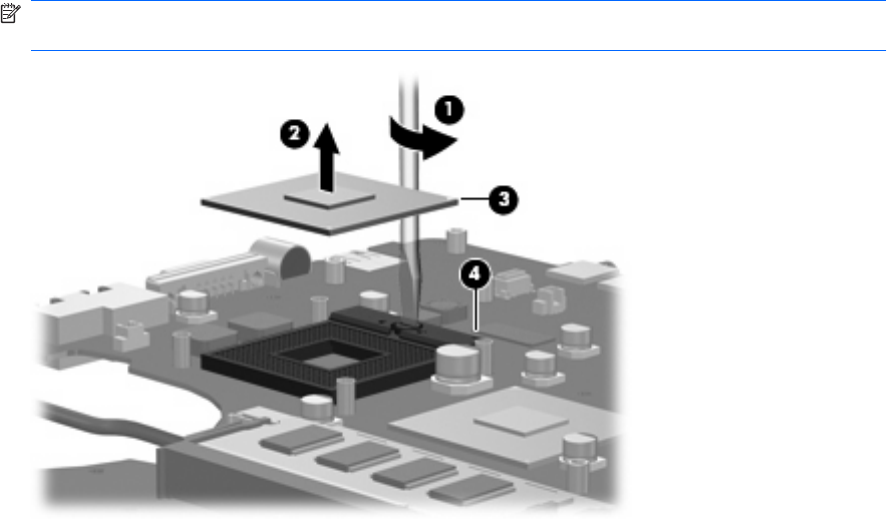 1

2

3

4