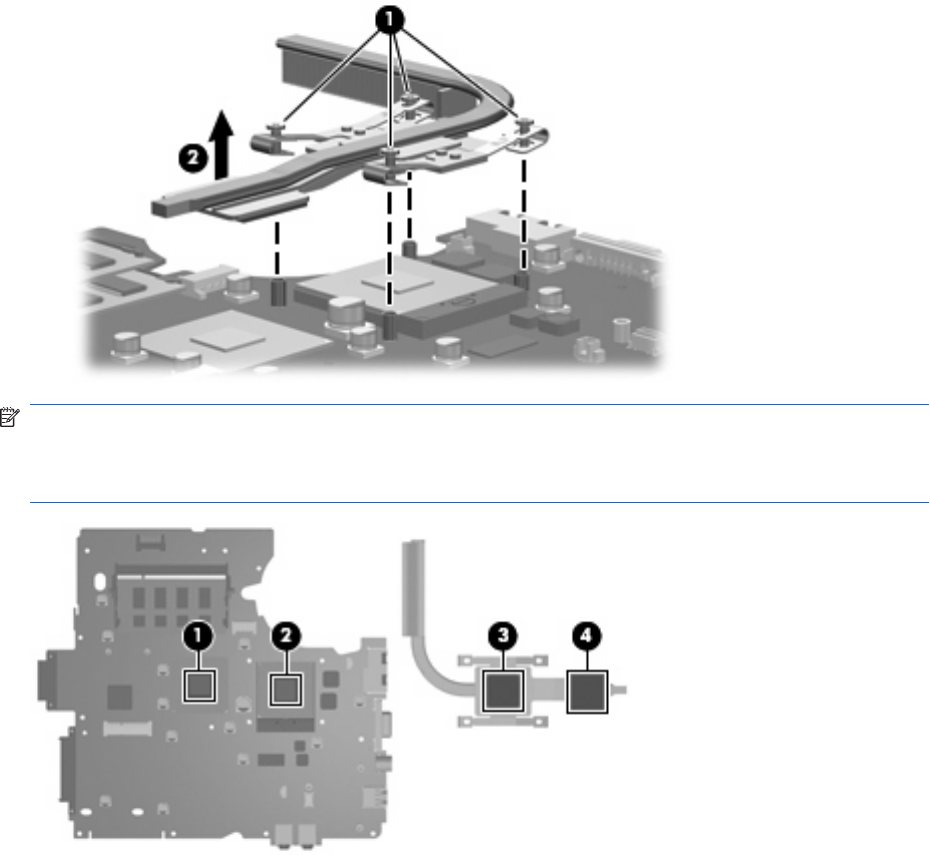 1
2

1
2
3
4