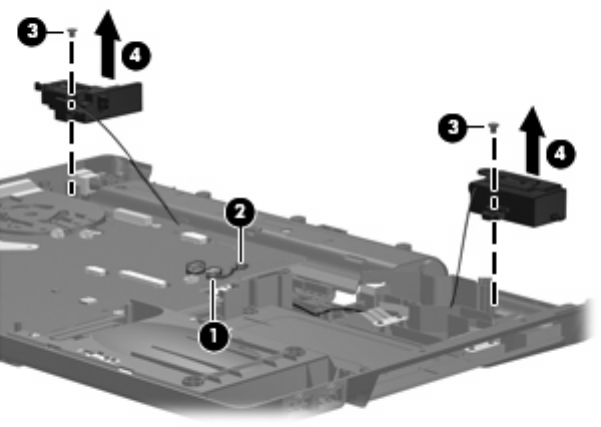 3
4
3
4
2
1