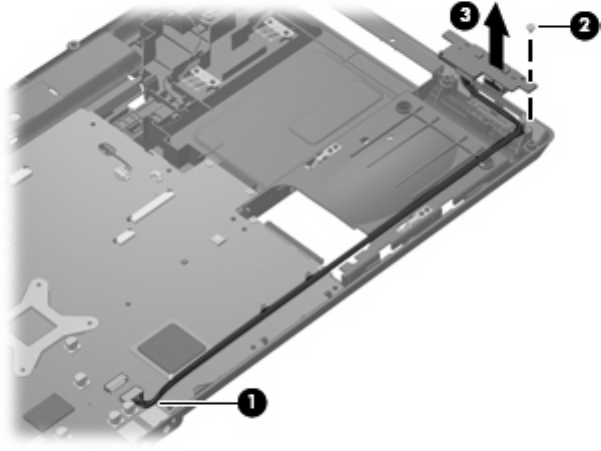 3
2
1