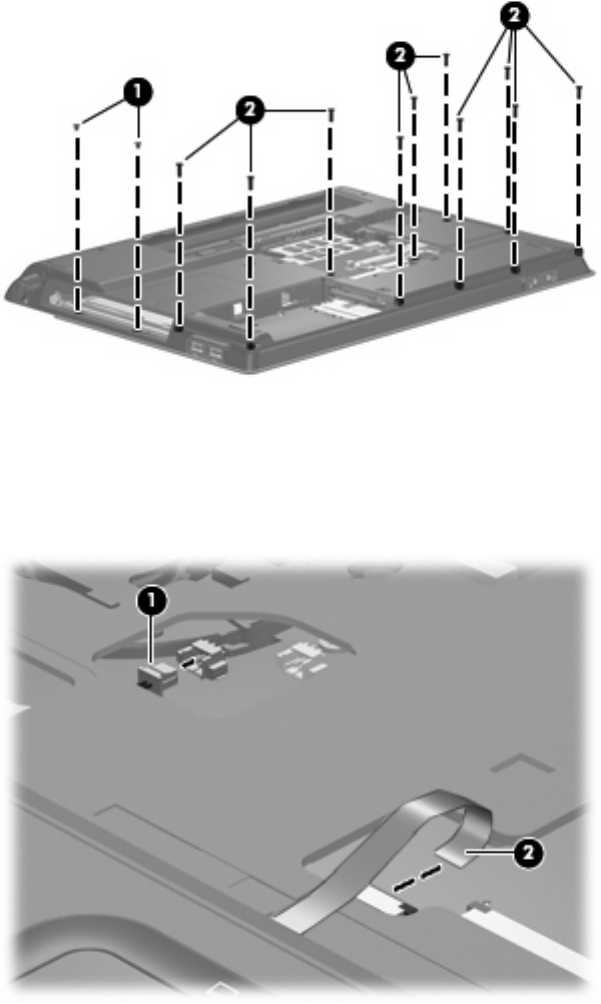 1
2
2
2
1
2