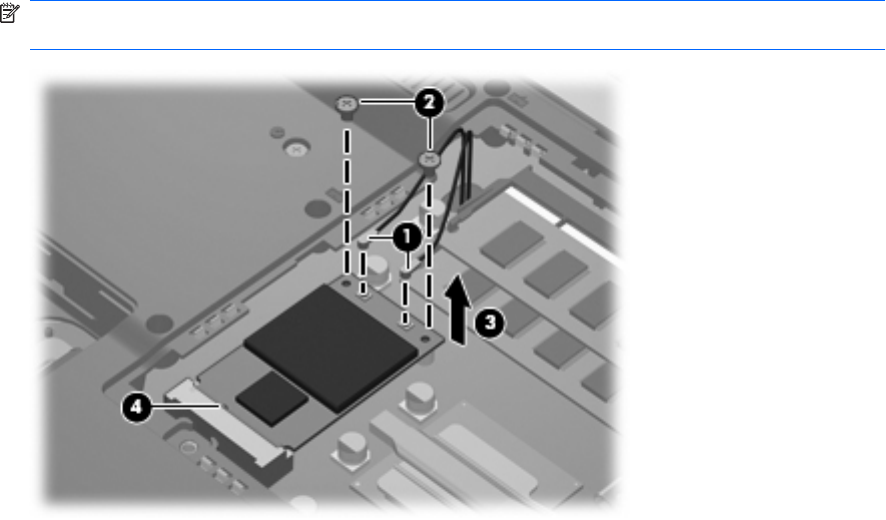 2

1

3

4