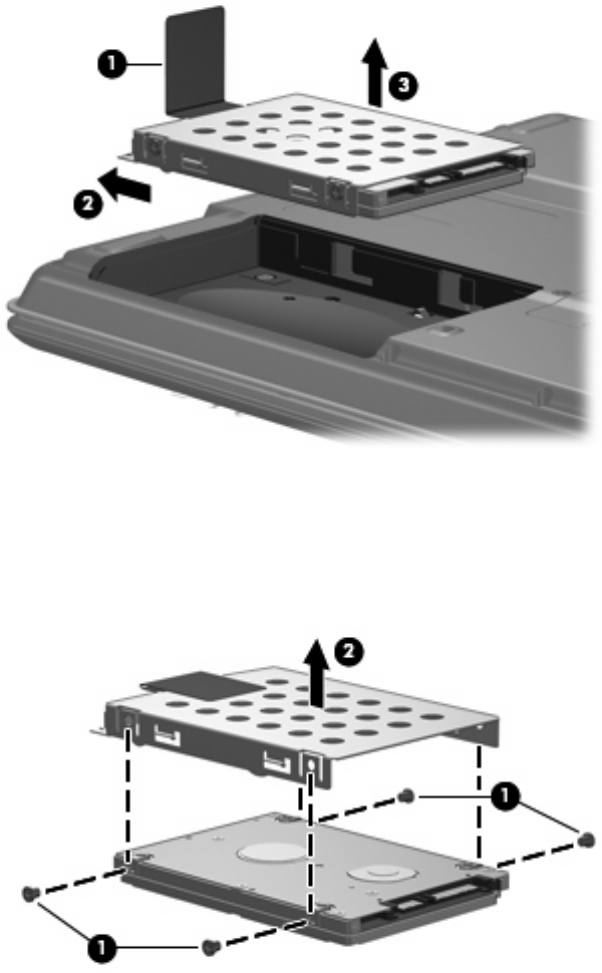 1
3
2

2
1
1