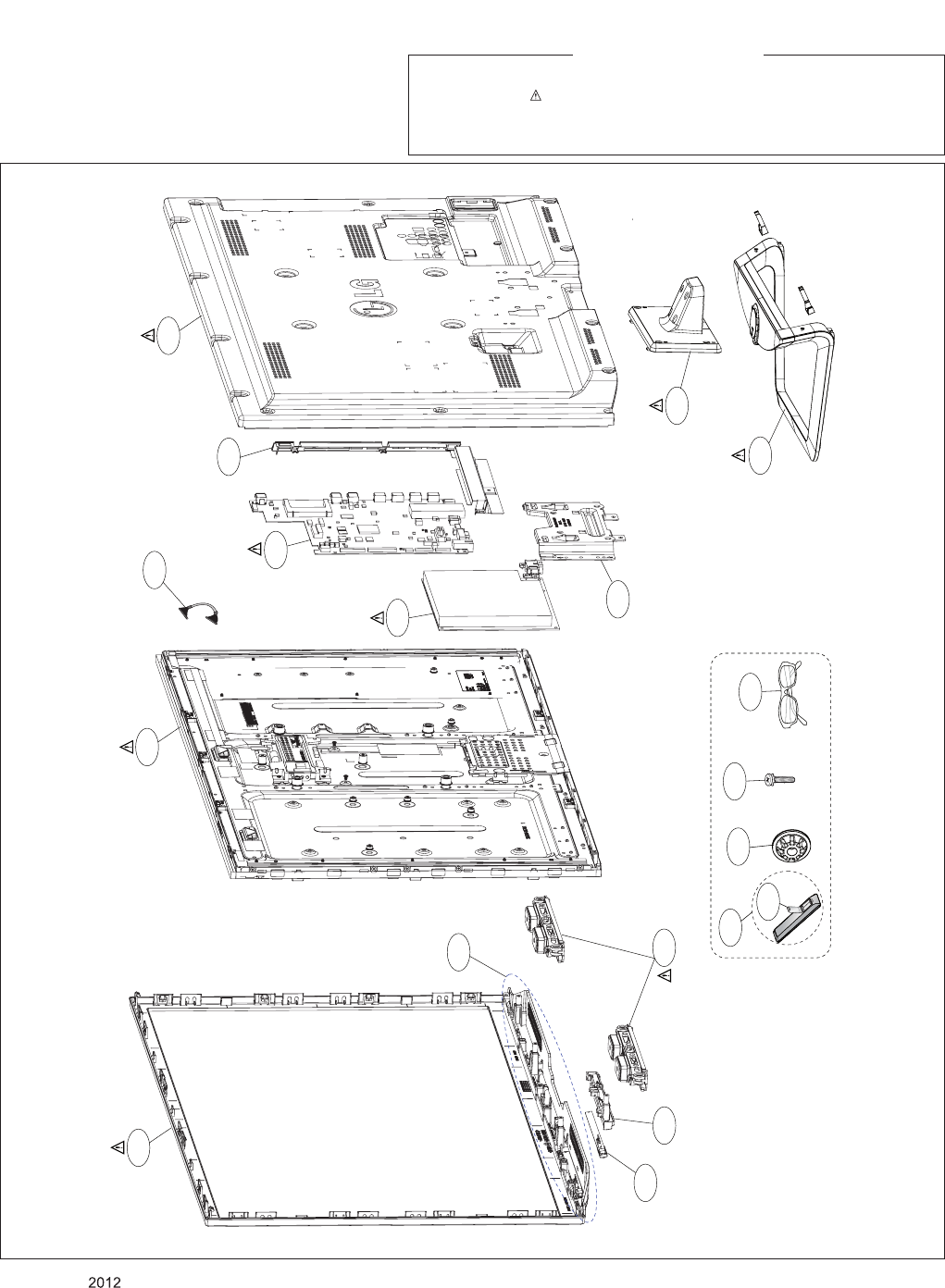 LG

2012