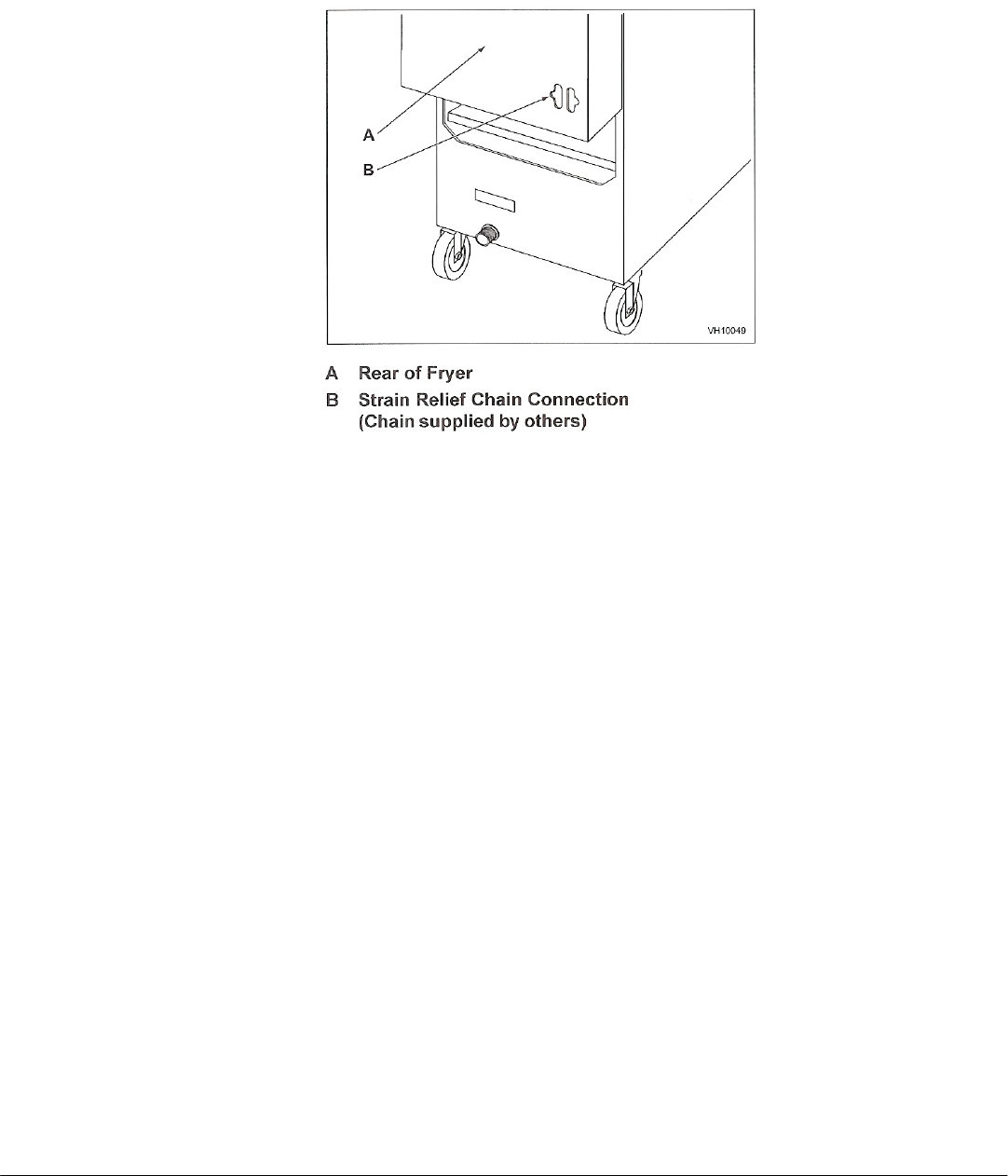 A

B

VH10049

A Rear of Fryer

B Strain Relief Chain Connection (Chain supplied by others)