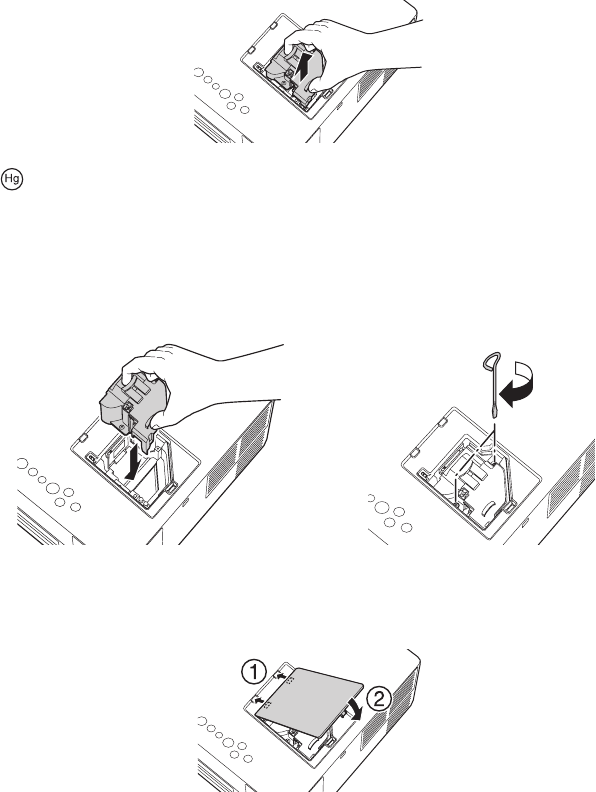 Hg

①
②